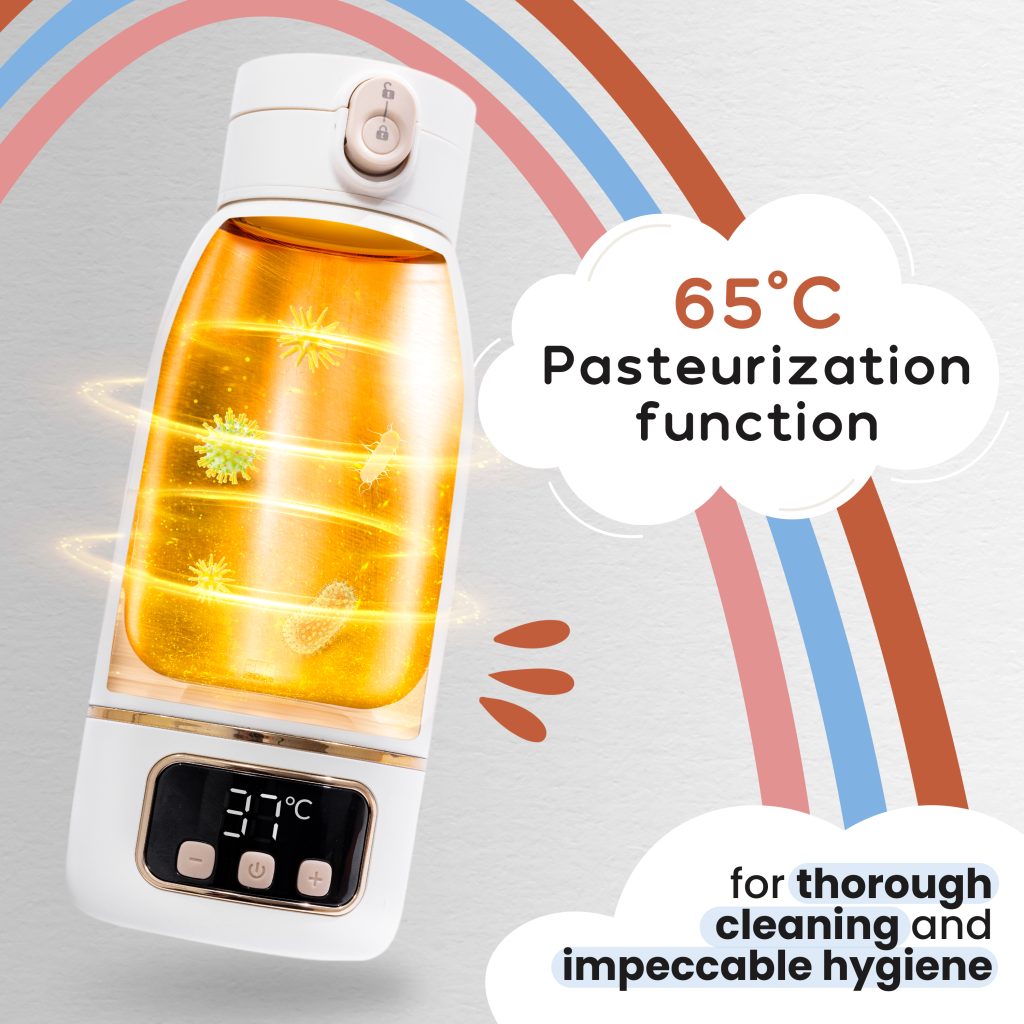 65°C
Pasteurization function

37°C

−
+

for thorough cleaning and impeccable hygiene