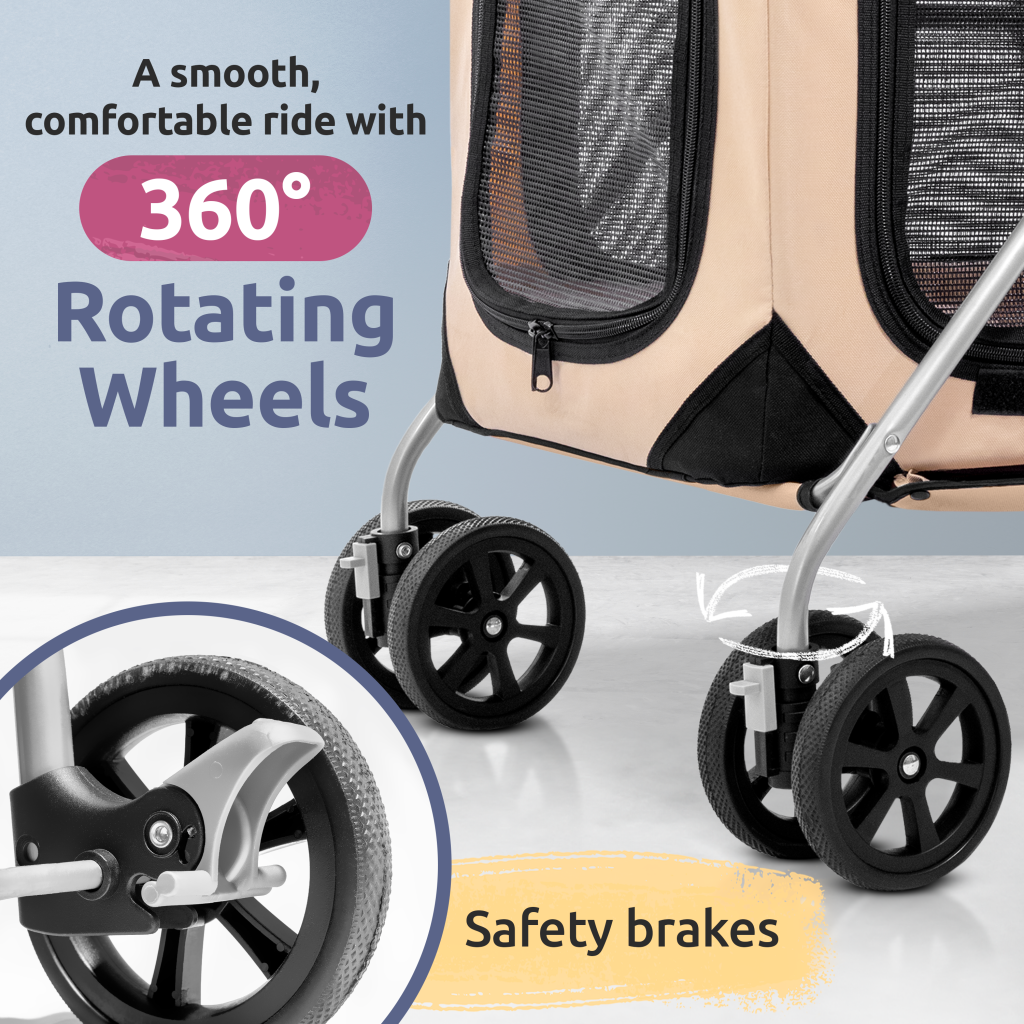 A smooth, comfortable ride with

360°

Rotating Wheels

Safety brakes