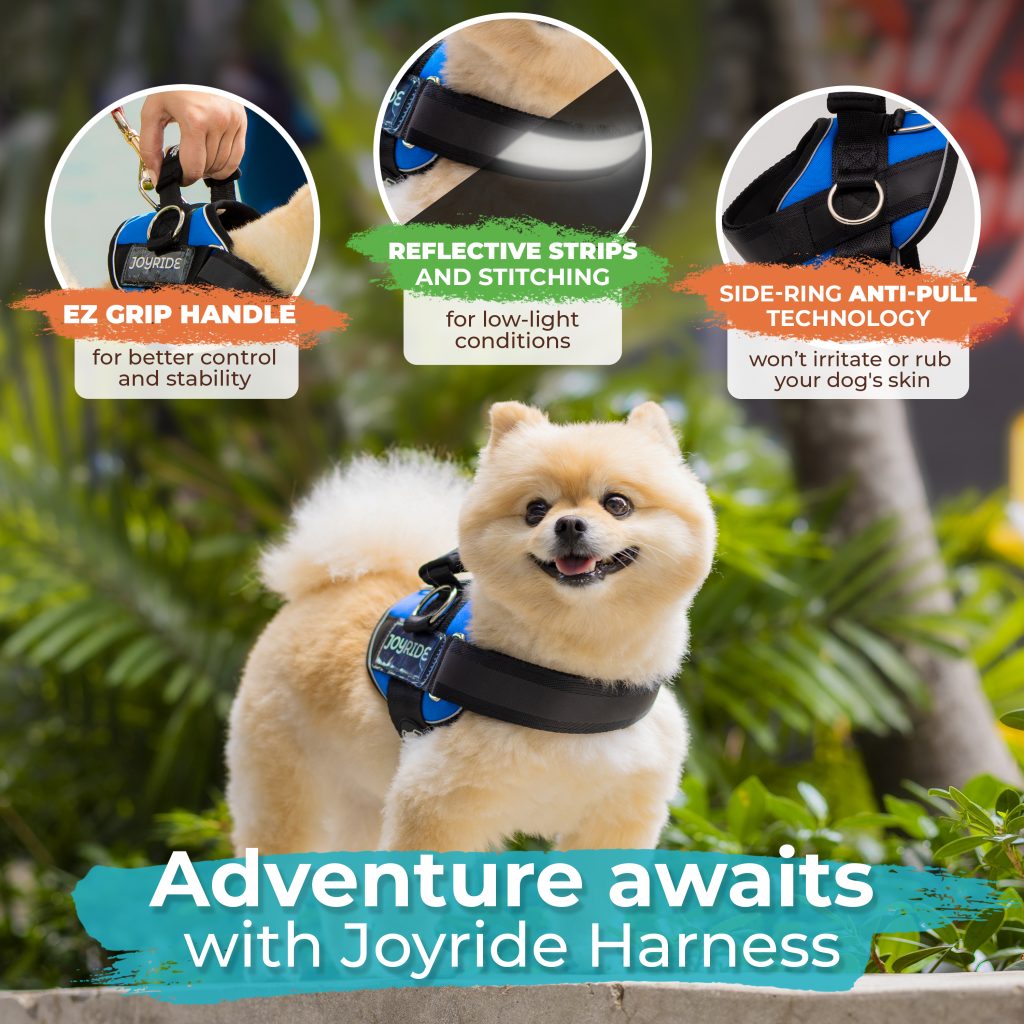 JOYRIDE

EZ GRIP HANDLE

for better control and stability

REFLECTIVE STRIPS AND STITCHING

for low-light conditions

SIDE-RING ANTI-PULL TECHNOLOGY

won't irritate or rub your dog's skin

JOYRIDE

Adventure awaits with Joyride Harness