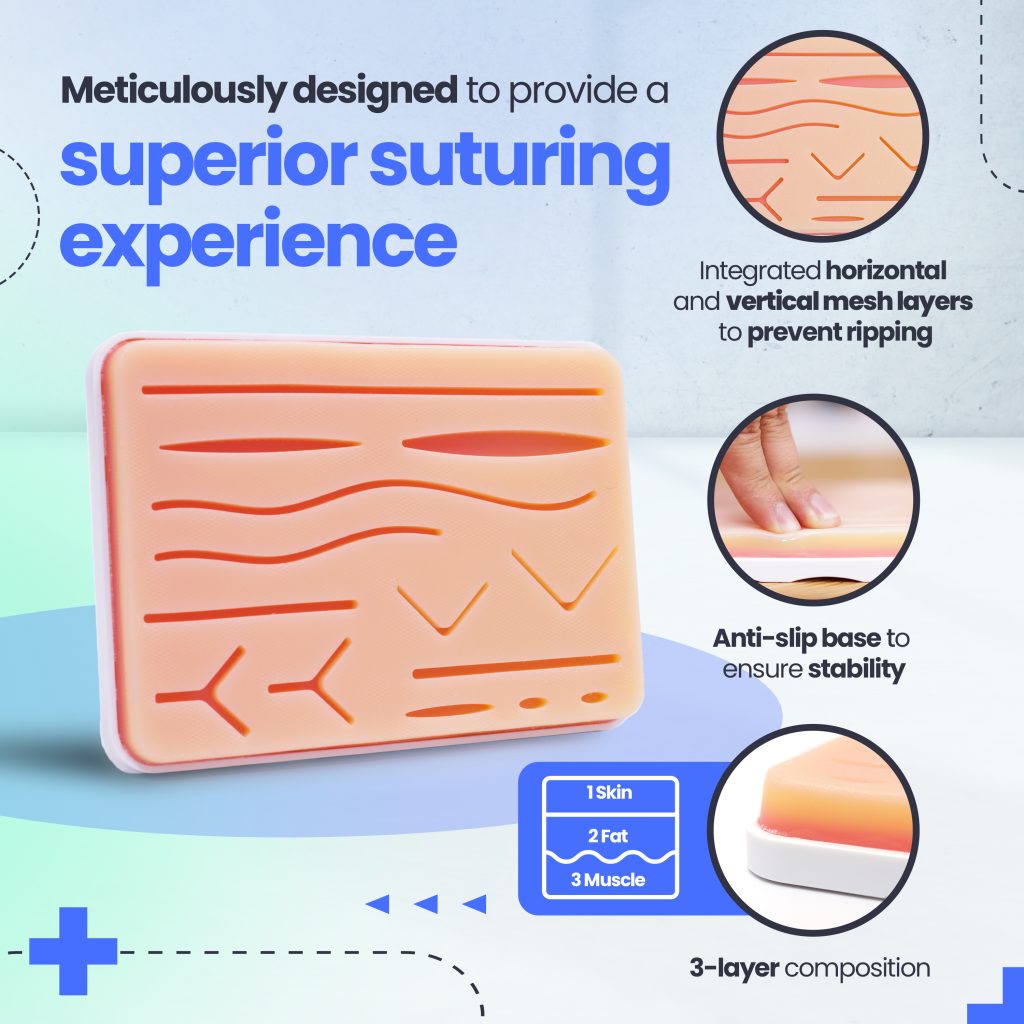 Meticulously designed to provide a superior suturing experience

Integrated horizontal and vertical mesh layers to prevent ripping

Anti-slip base to ensure stability

1 Skin
2 Fat
3 Muscle

3-layer composition