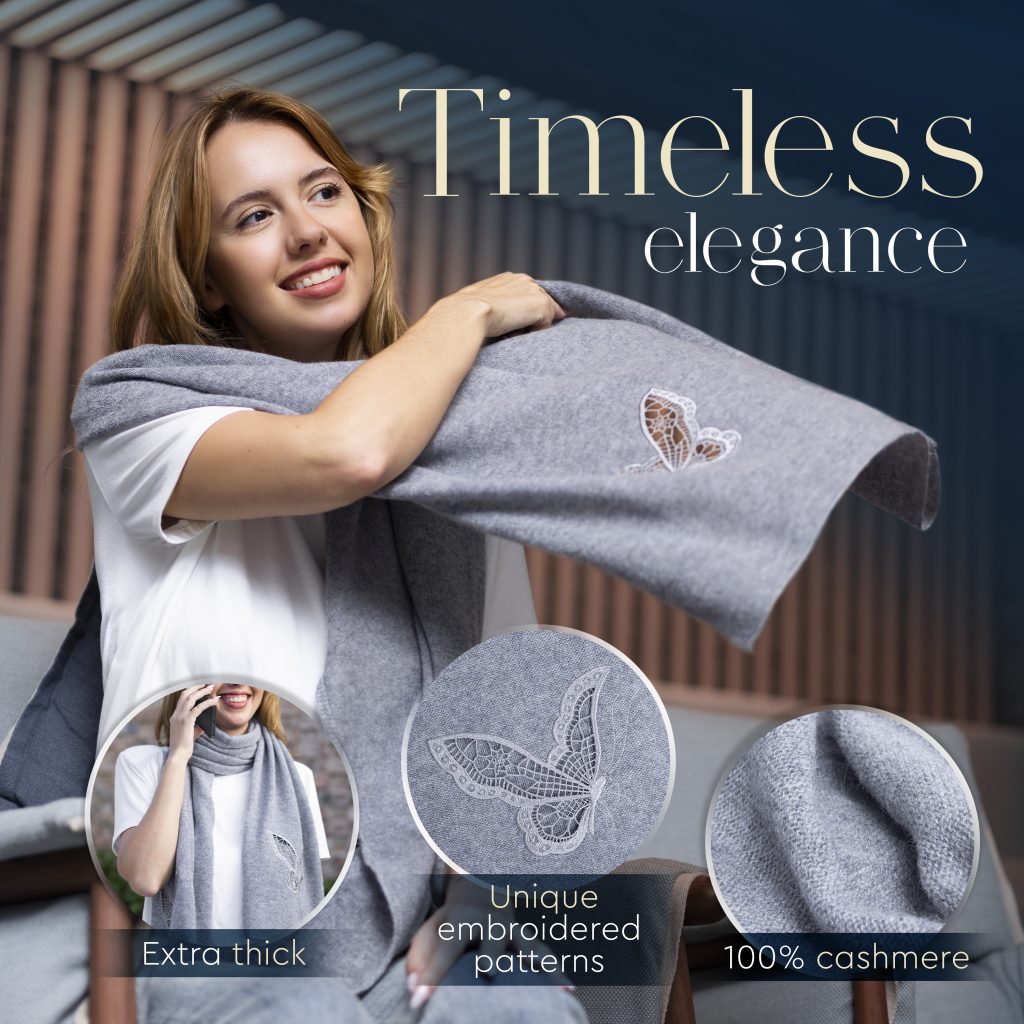 Timeless elegance

Extra thick

Unique embroidered patterns

100% cashmere