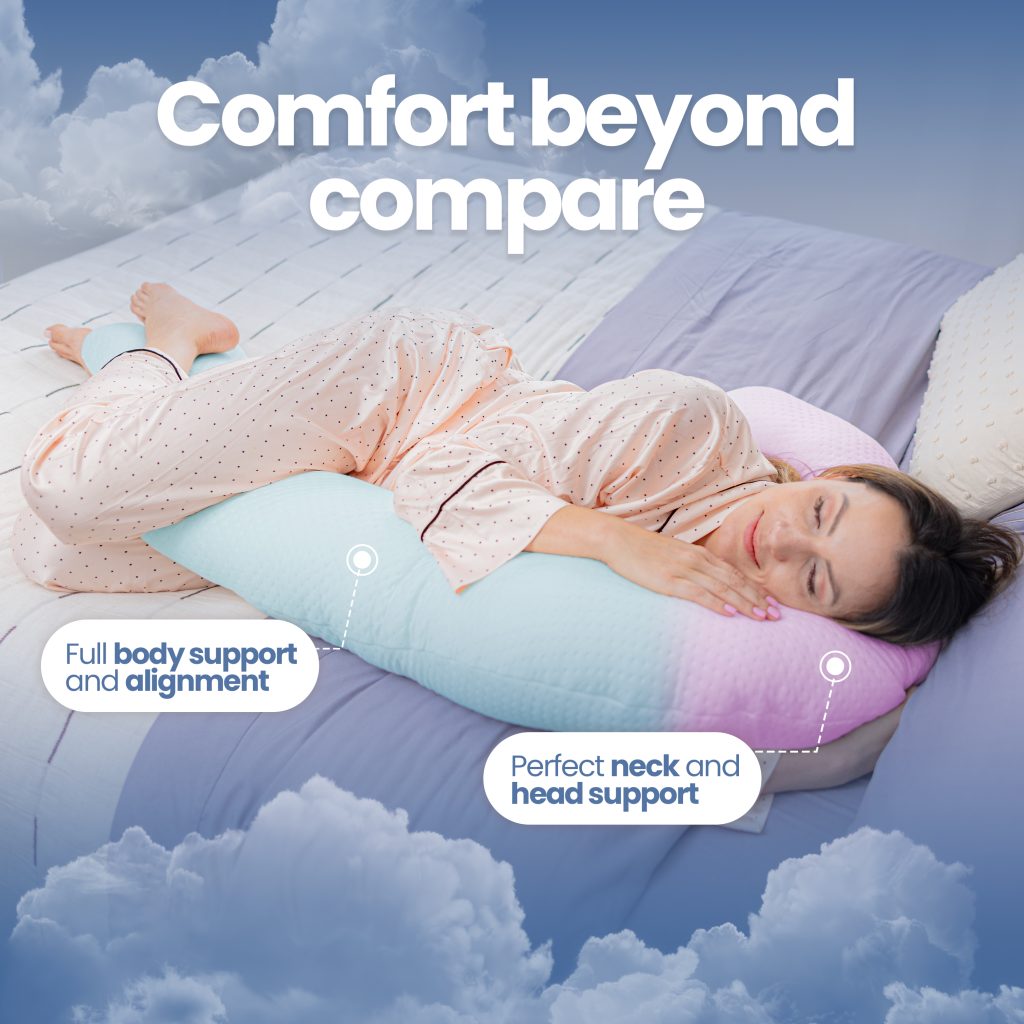 Comfort beyond compare

Full body support and alignment

Perfect neck and head support