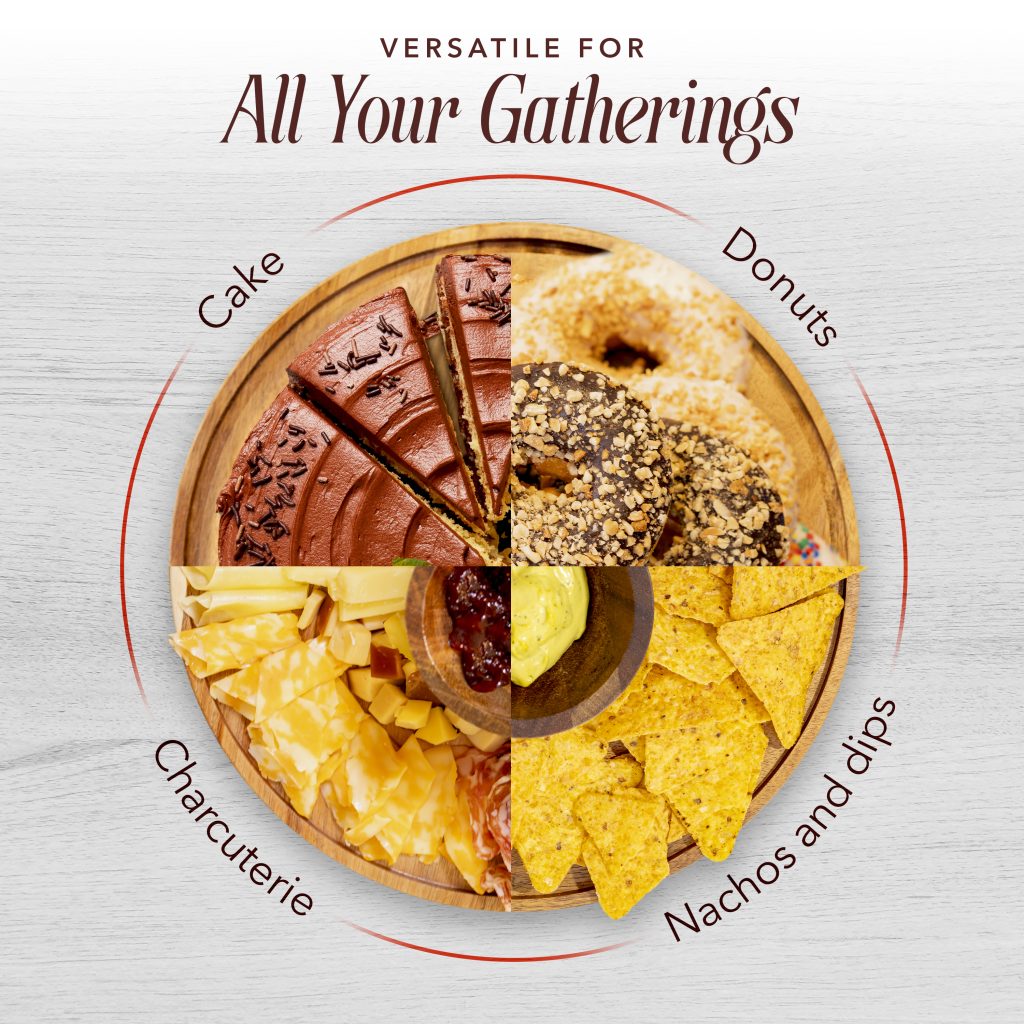 VERSATILE FOR
All Your Gatherings

Cake

Donuts

Charcuterie

Nachos and dips