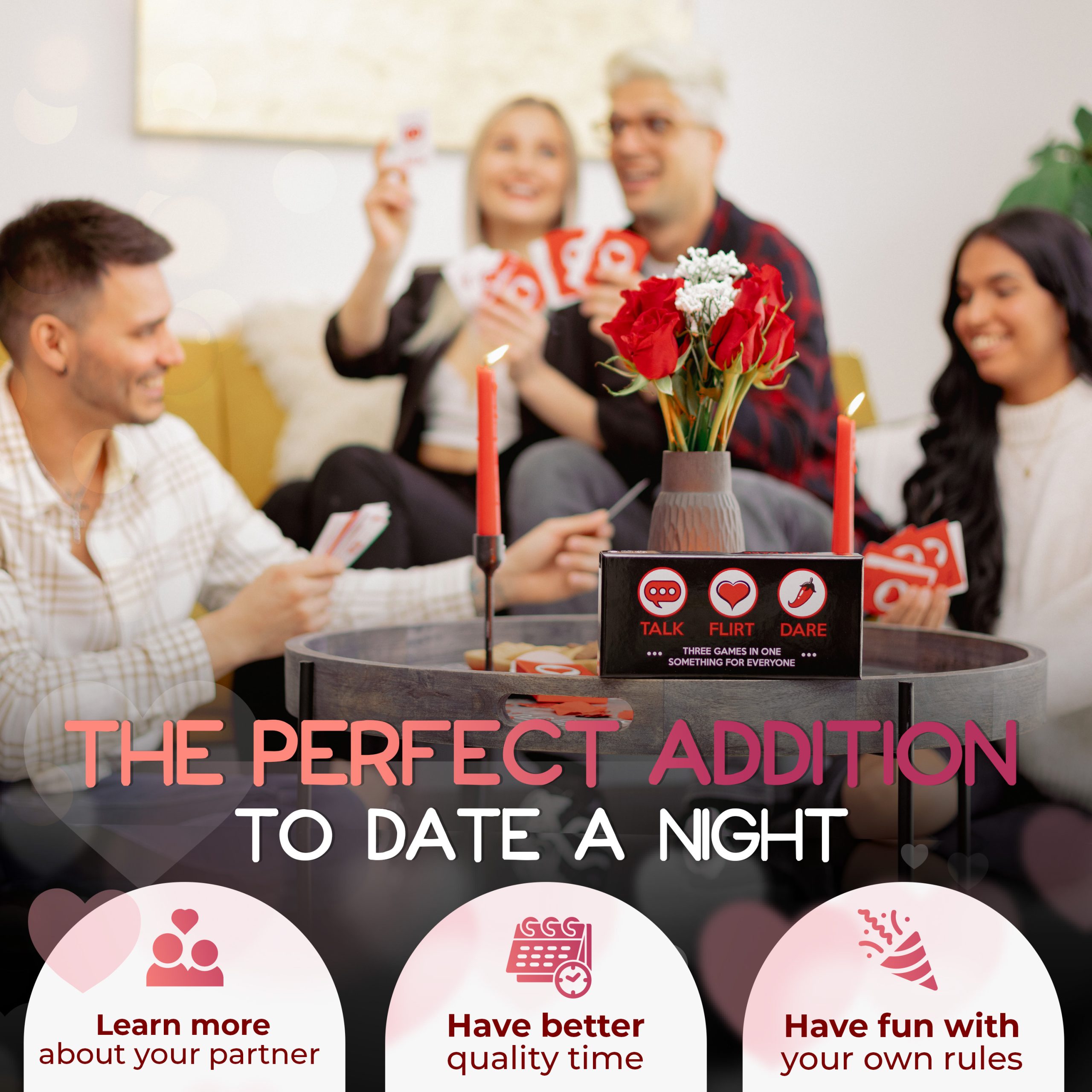 TALK FLIRT DARE

THREE GAMES IN ONE
SOMETHING FOR EVERYONE

THE PERFECT ADDITION
TO DATE A NIGHT

Learn more
about your partner

Have better
quality time

Have fun with
your own rules