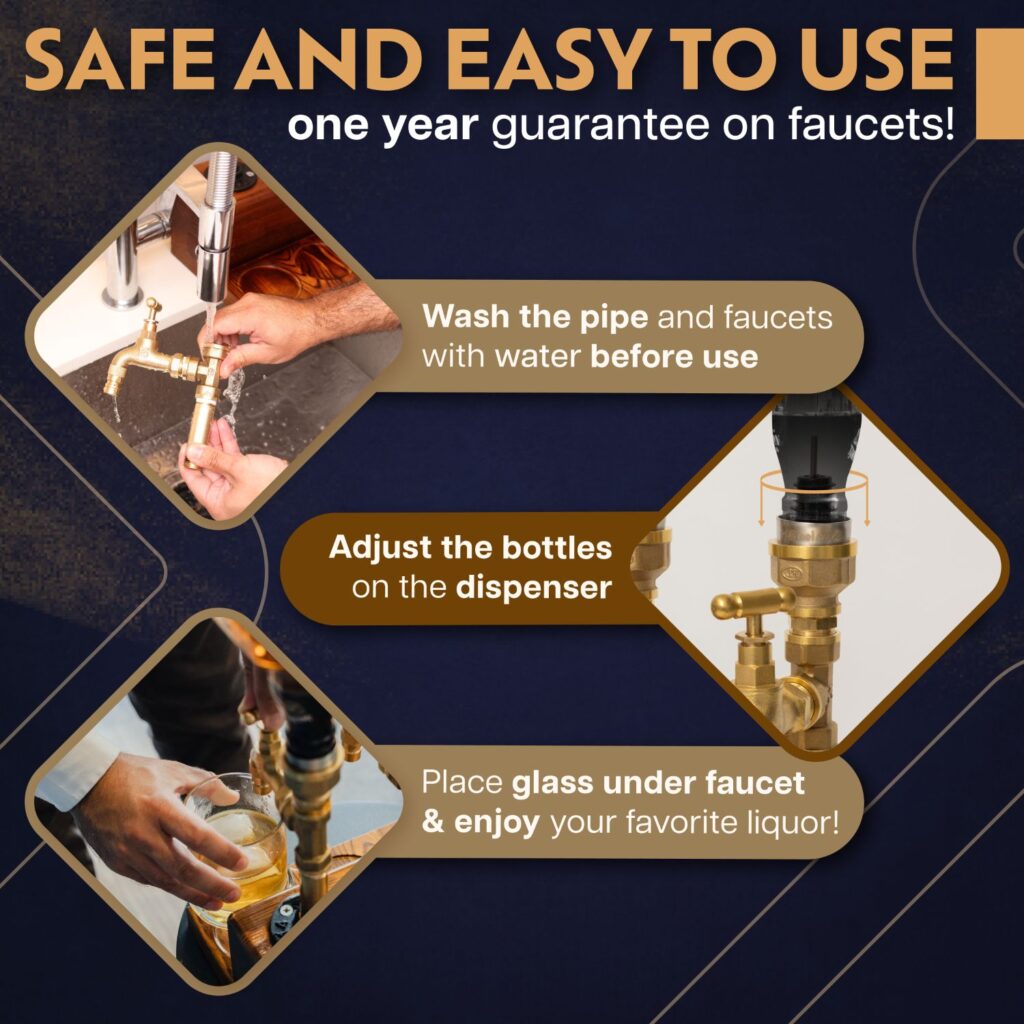 SAFE AND EASY TO USE
one year guarantee on faucets!

Wash the pipe and faucets with water before use

Adjust the bottles on the dispenser

Place glass under faucet & enjoy your favorite liquor!