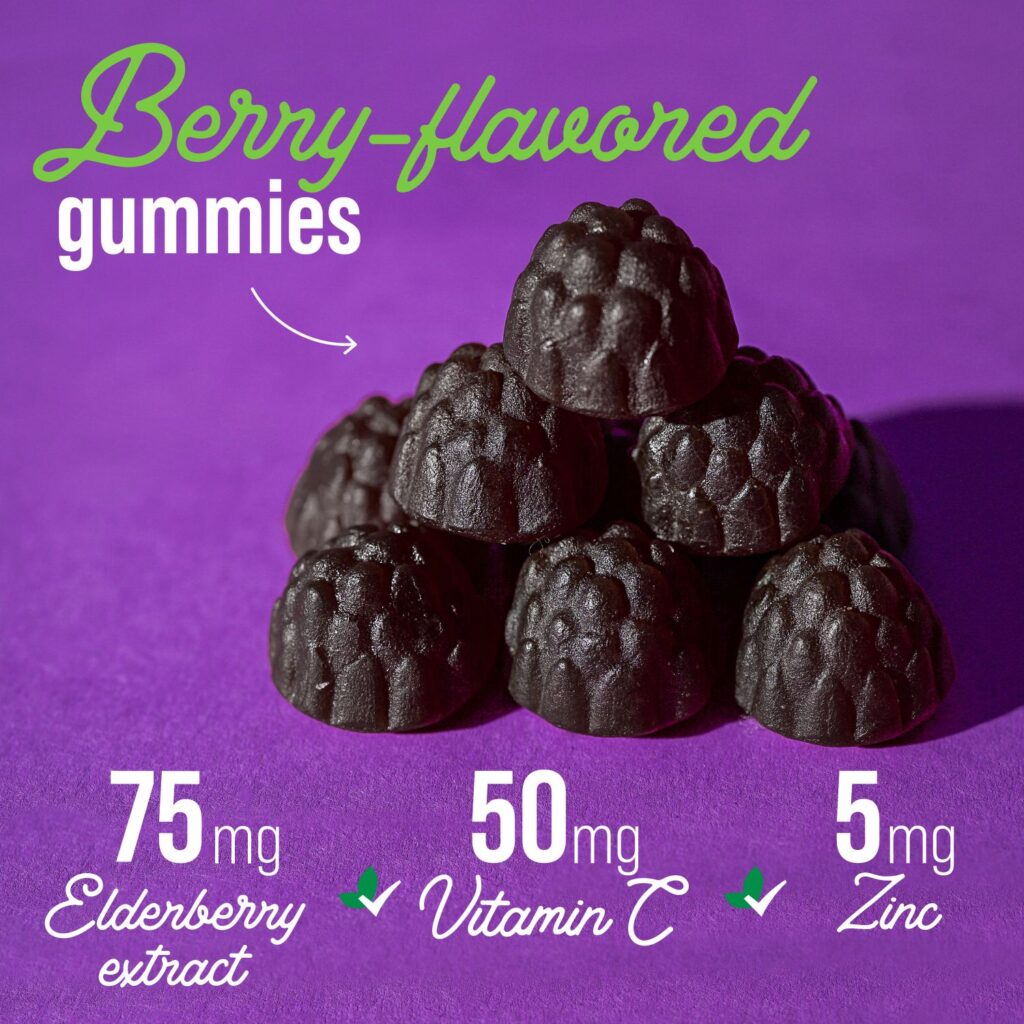 Berry-flavored
gummies

75mg
Elderberry extract

50mg
Vitamin C

5mg
Zinc