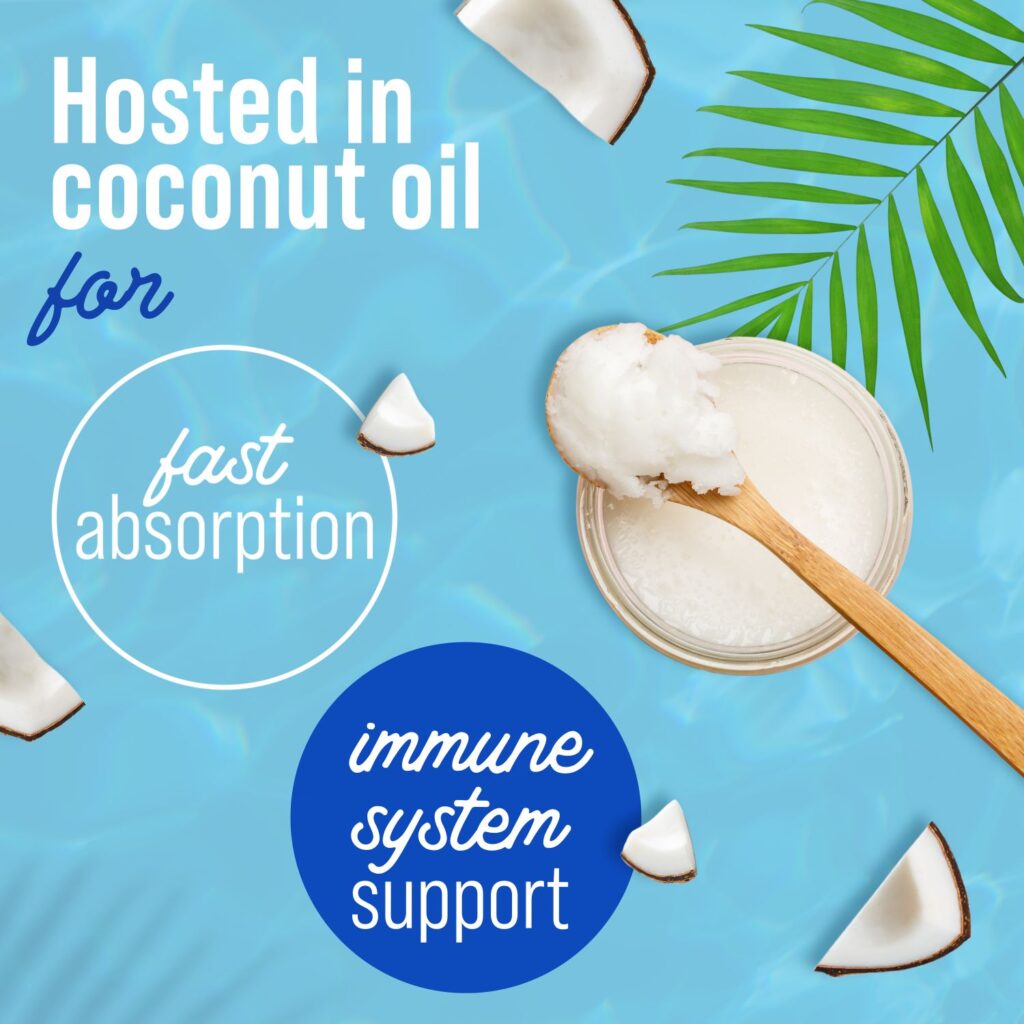 Hosted in coconut oil

for

fast absorption

immune system support