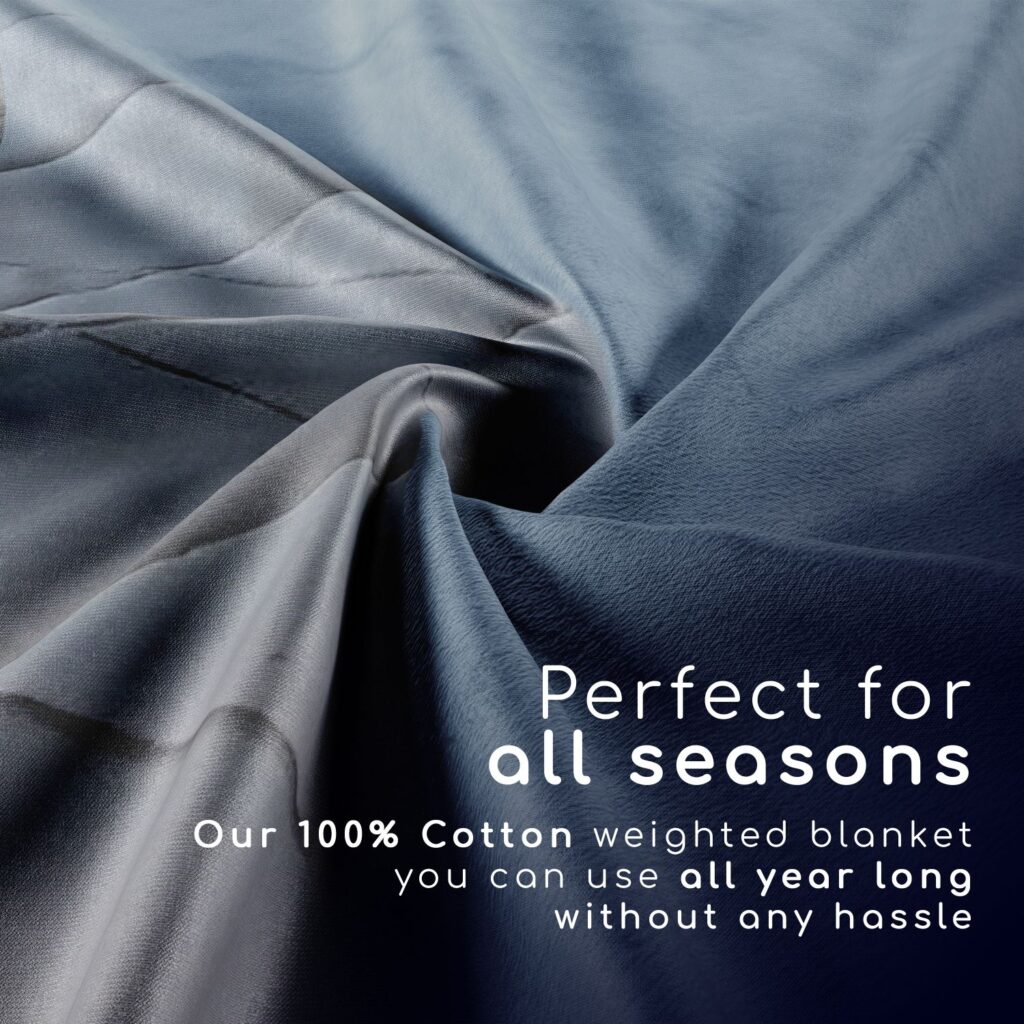 Perfect for
all seasons

Our 100% Cotton weighted blanket you can use all year long without any hassle