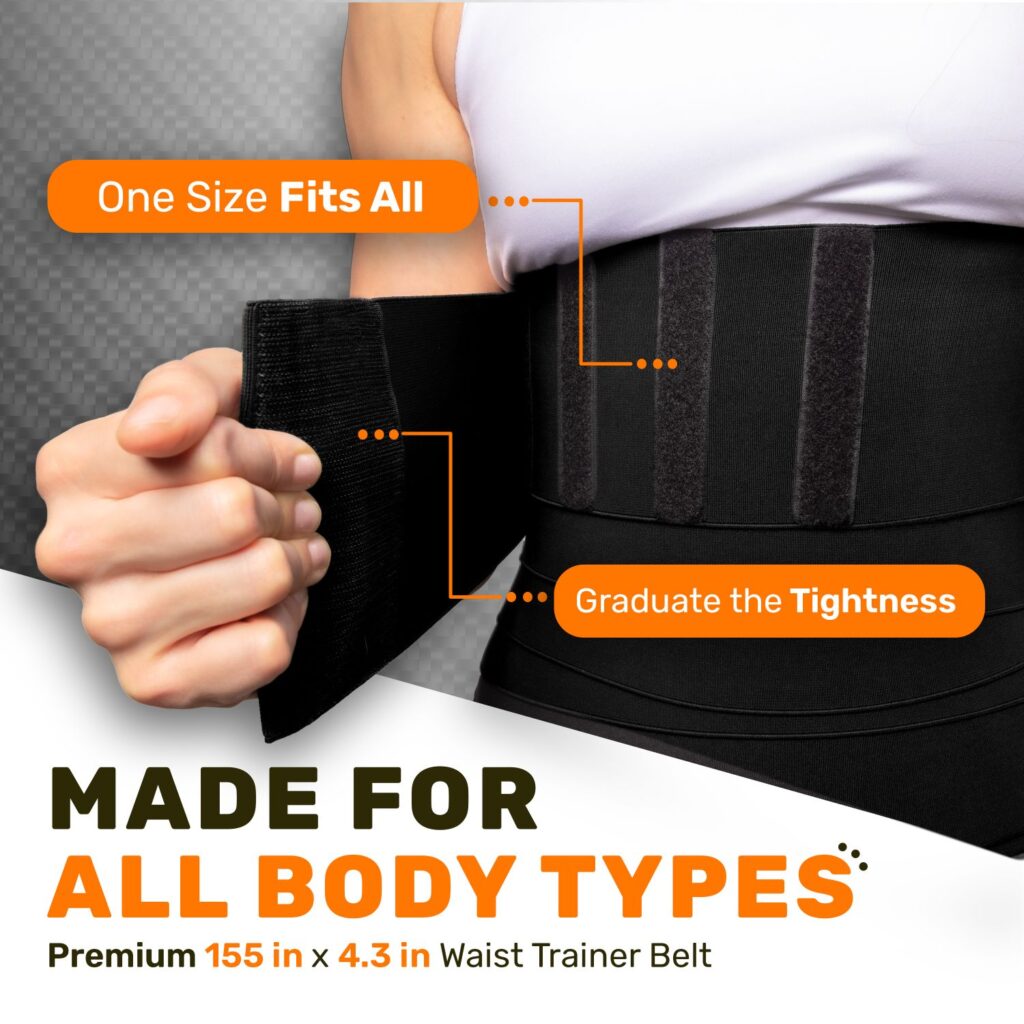 One Size Fits All

Graduate the Tightness

MADE FOR
ALL BODY TYPES

Premium 155 in x 4.3 in Waist Trainer Belt