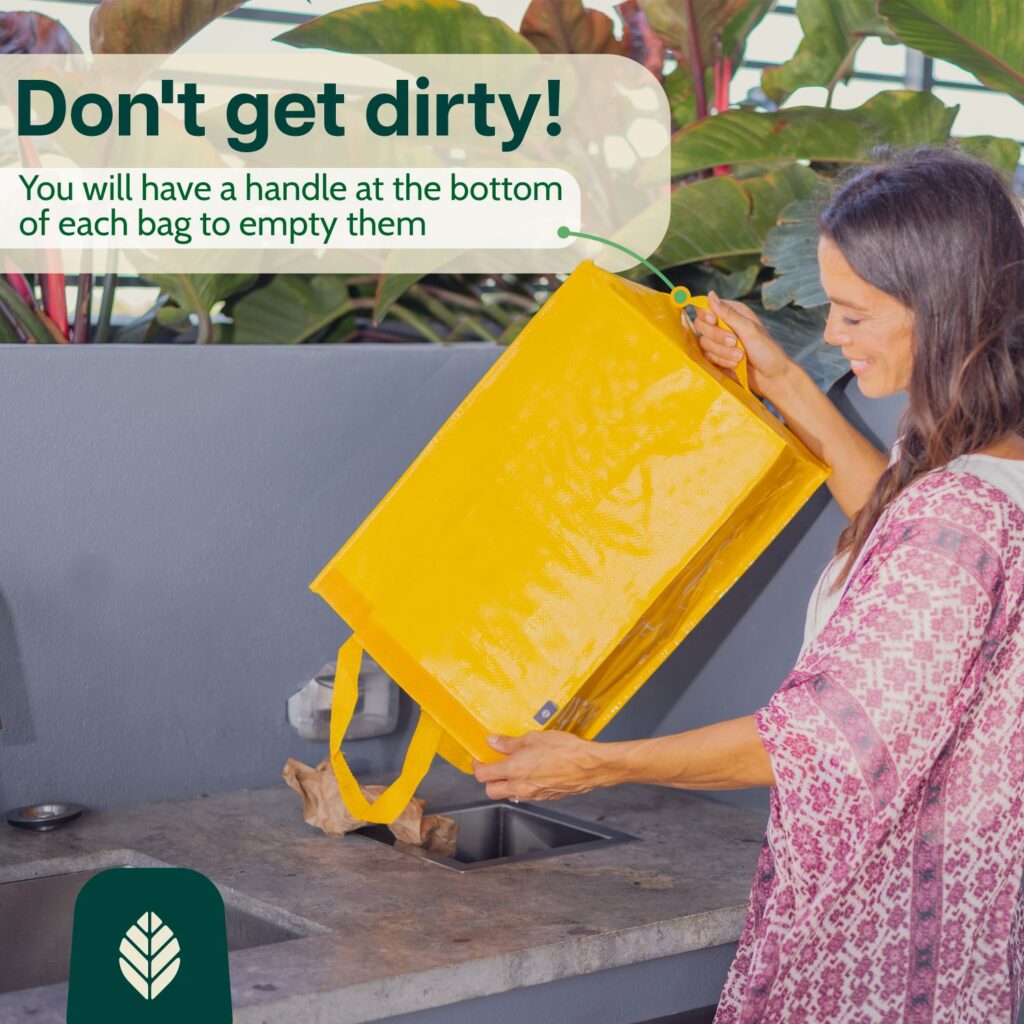 Don't get dirty!

You will have a handle at the bottom of each bag to empty them