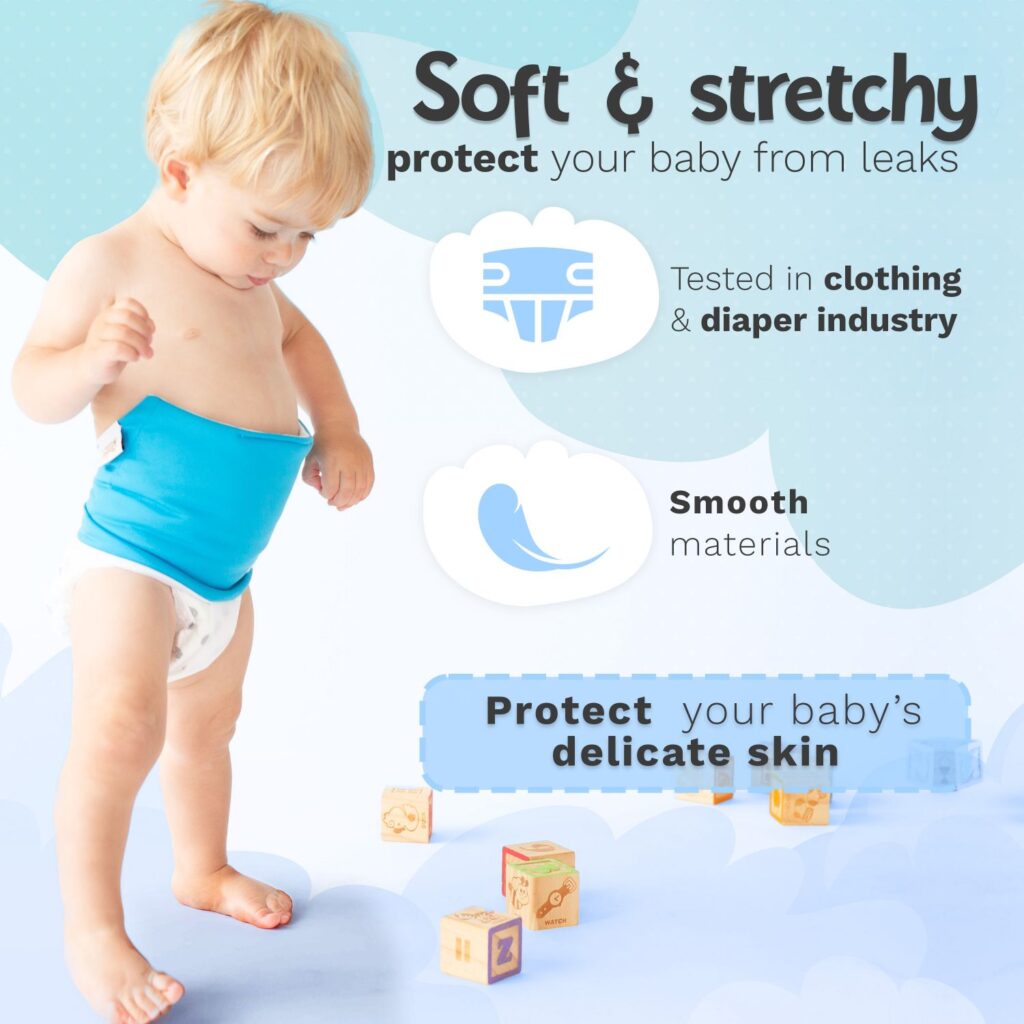 Soft & stretchy
protect your baby from leaks

Tested in clothing & diaper industry

Smooth materials

Protect your baby's delicate skin

WATCH

Z