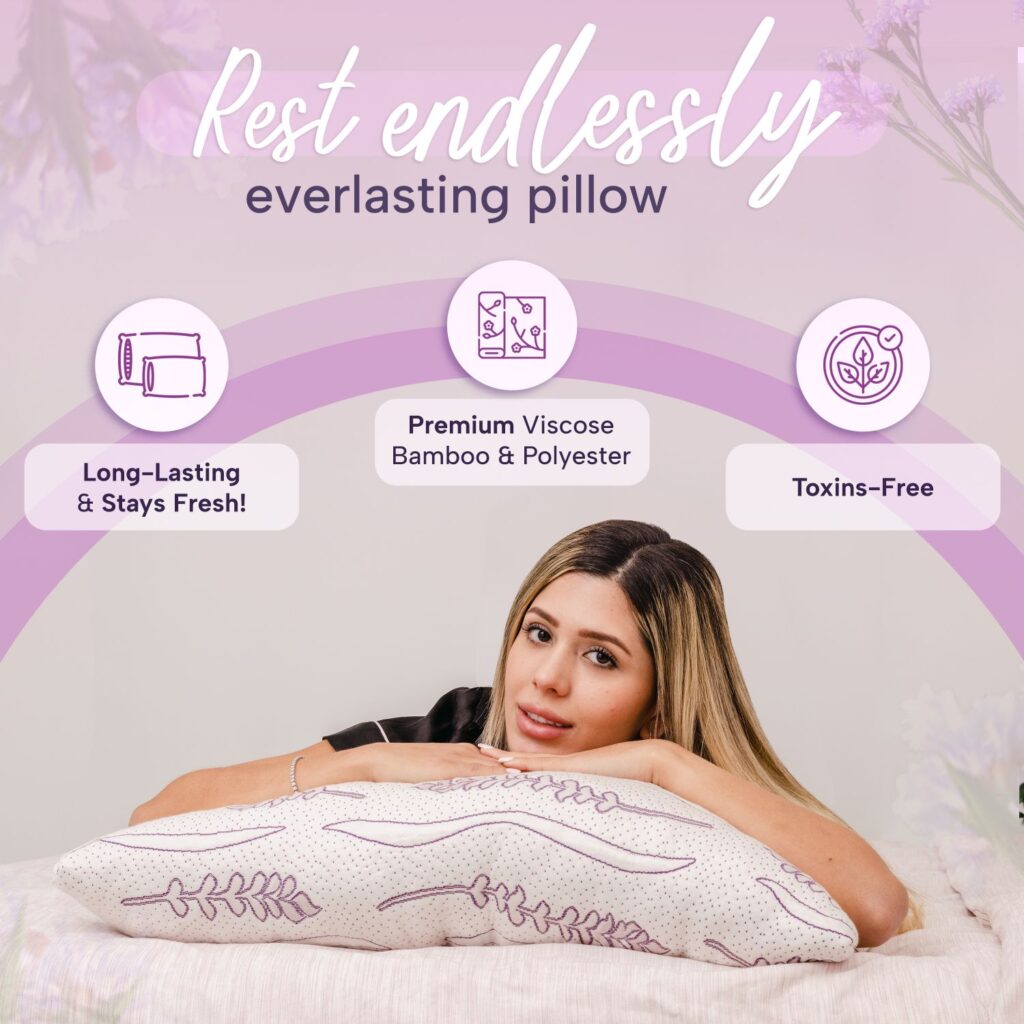 Rest endlessly
everlasting pillow

Long-Lasting & Stays Fresh!

Premium Viscose Bamboo & Polyester

Toxins-Free