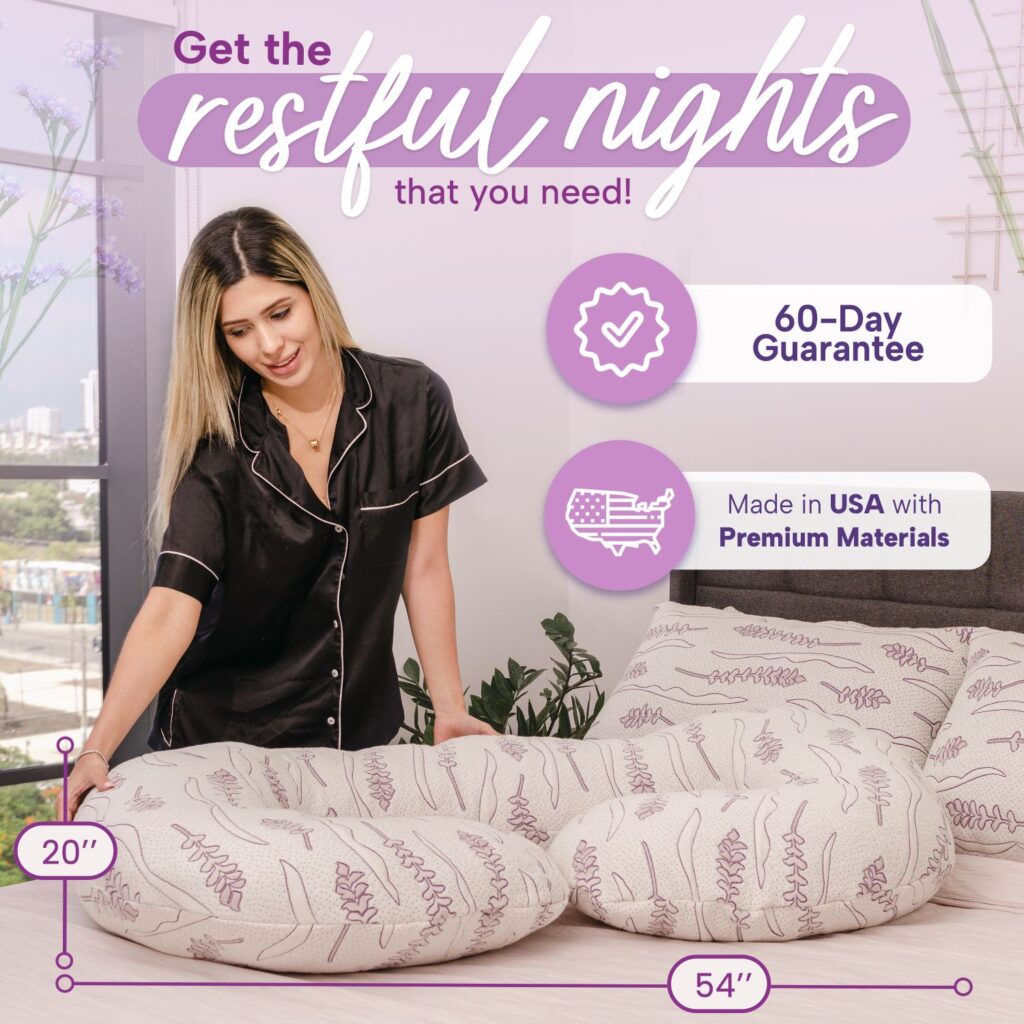 Get the restful nights that you need!

60-Day Guarantee

Made in USA with Premium Materials

20''

54''