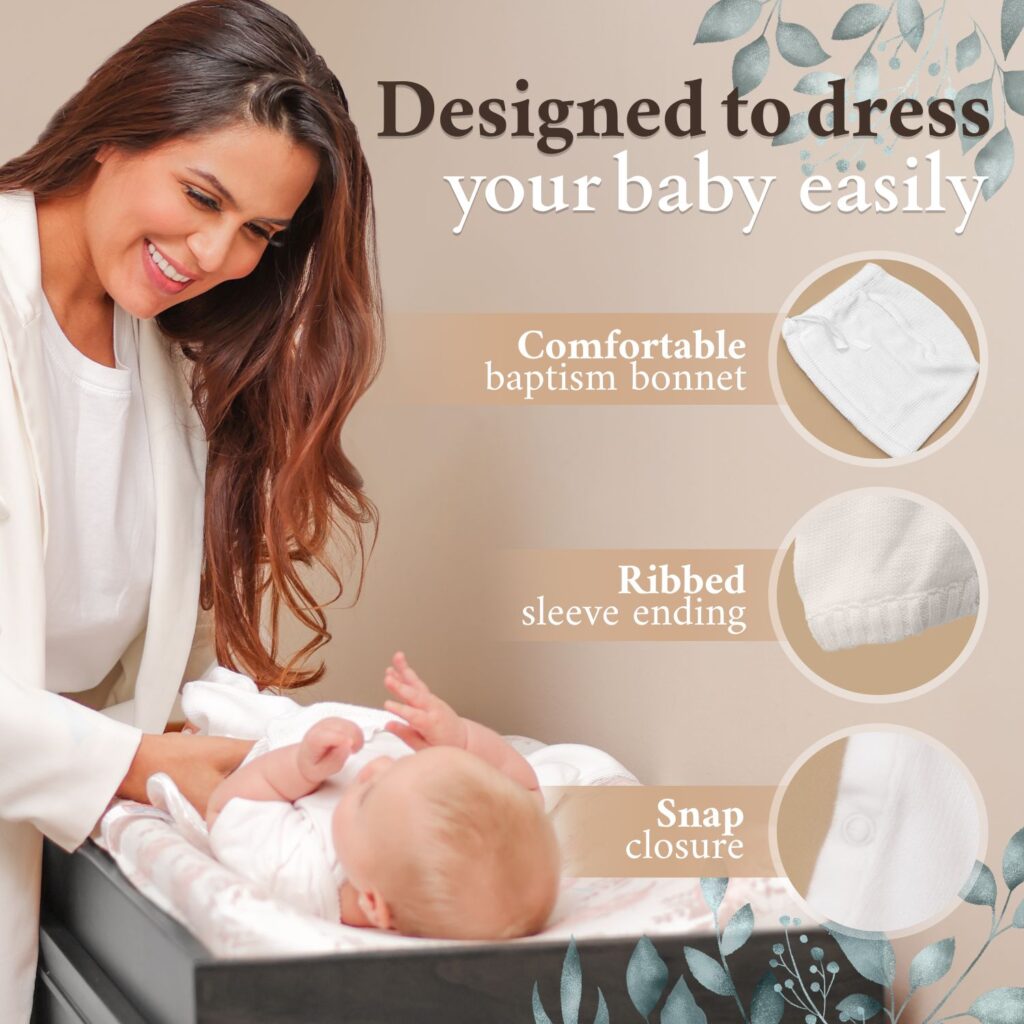 Designed to dress your baby easily

Comfortable baptism bonnet

Ribbed sleeve ending

Snap closure