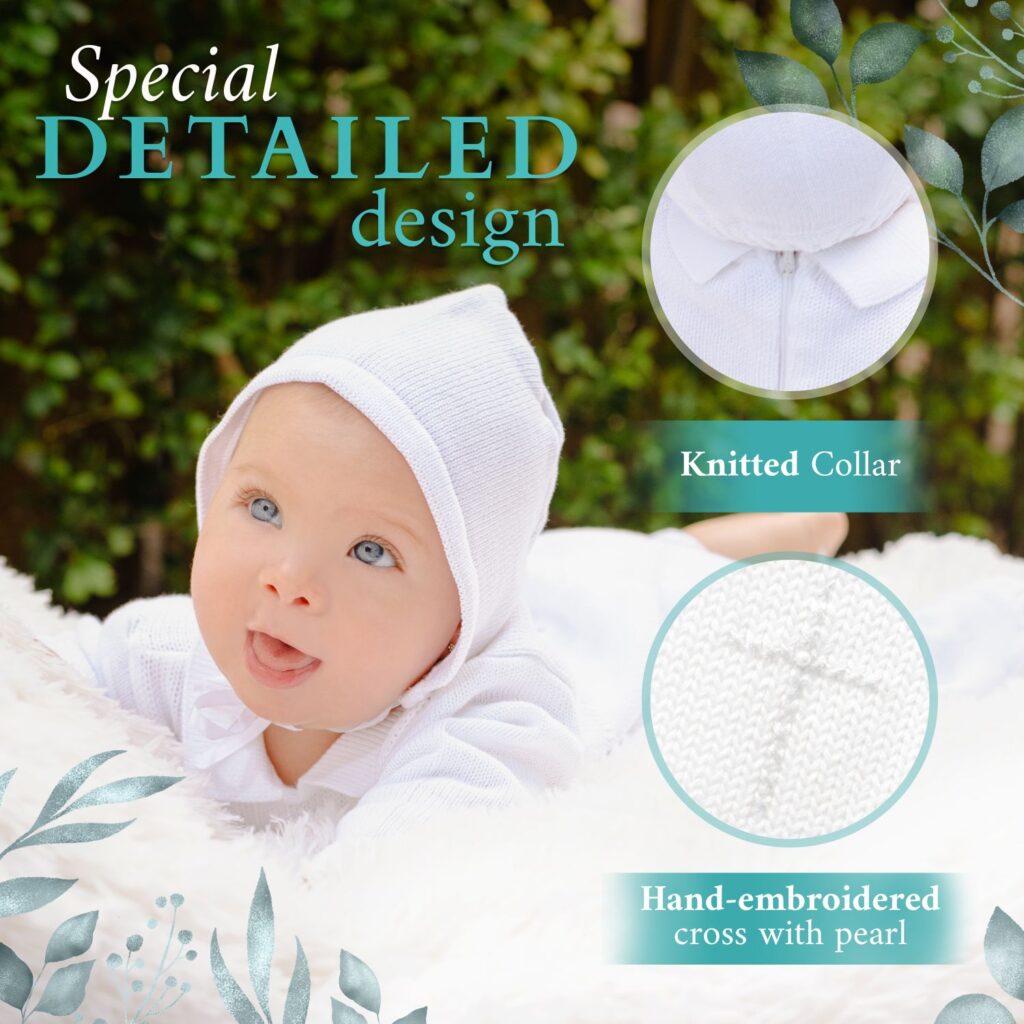 Special
DETAILED
design

Knitted Collar

Hand-embroidered
cross with pearl