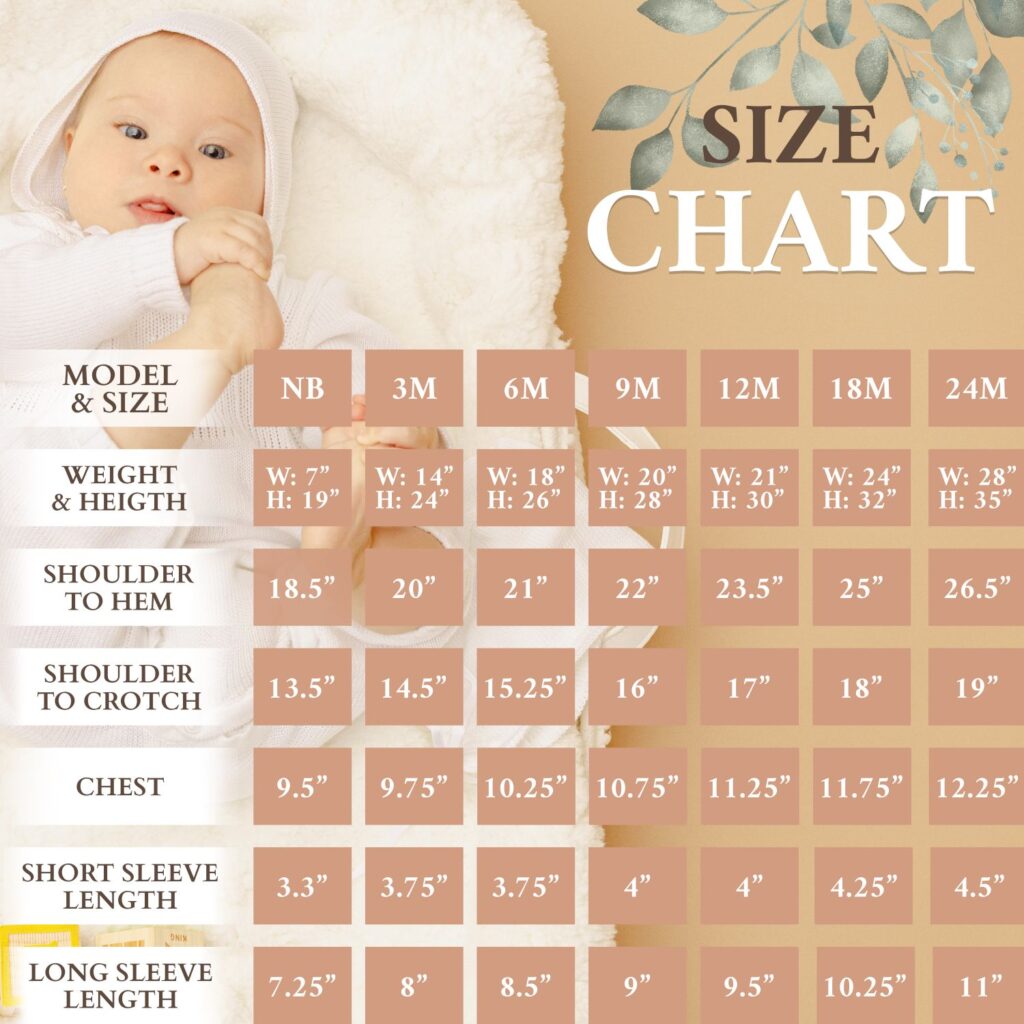 SIZE CHART

| MODEL & SIZE | NB | 3M | 6M | 9M | 12M | 18M | 24M |
|---|---|---|---|---|---|---|---|
| WEIGHT & HEIGTH | W: 7” H: 19” | W: 14” H: 24” | W: 18” H: 26” | W: 20” H: 28” | W: 21” H: 30” | W: 24” H: 32” | W: 28” H: 35” |
| SHOULDER TO HEM | 18.5” | 20” | 21” | 22” | 23.5” | 25” | 26.5” |
| SHOULDER TO CROTCH | 13.5” | 14.5” | 15.25” | 16” | 17” | 18” | 19” |
| CHEST | 9.5” | 9.75” | 10.25” | 10.75” | 11.25” | 11.75” | 12.25” |
| SHORT SLEEVE LENGTH | 3.3” | 3.75” | 3.75” | 4” | 4” | 4.25” | 4.5” |
| LONG SLEEVE LENGTH | 7.25” | 8” | 8.5” | 9” | 9.5” | 10.25” | 11” |