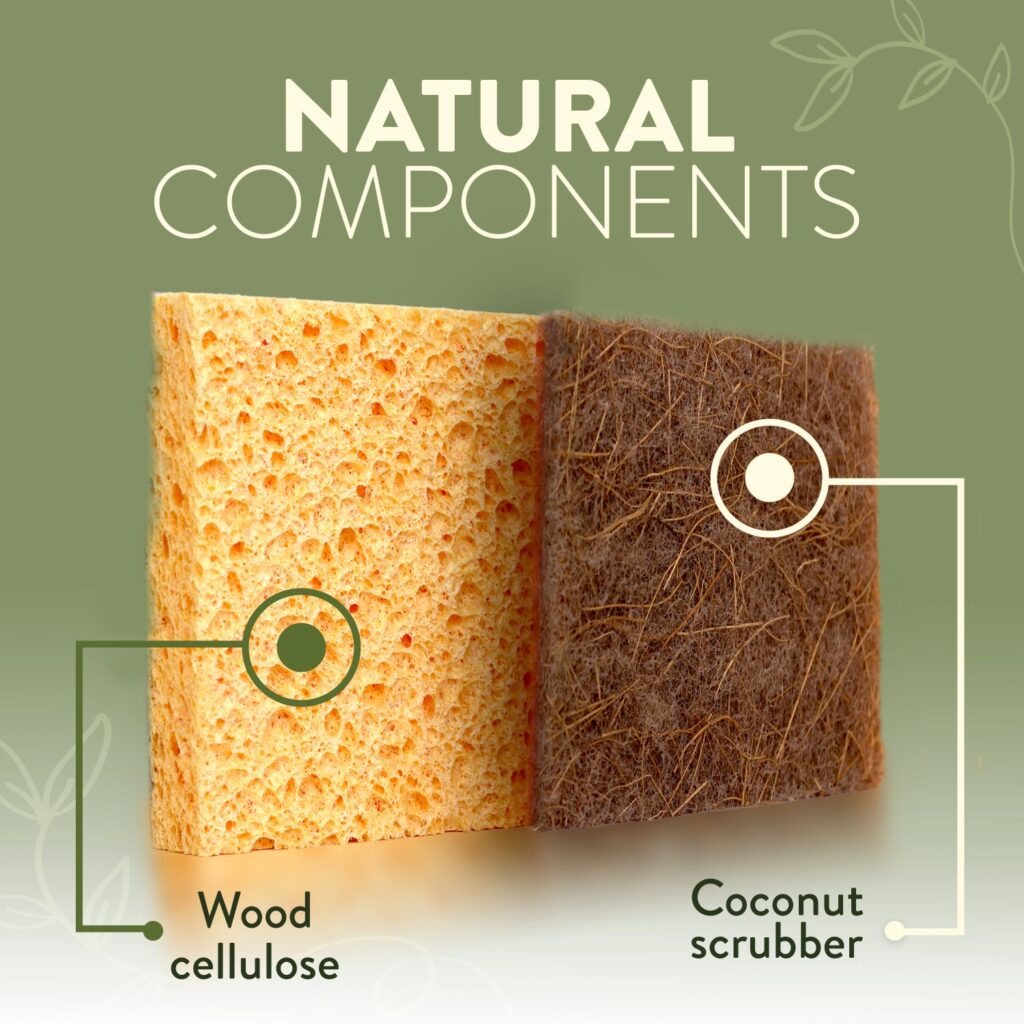 NATURAL
COMPONENTS

Wood
cellulose

Coconut
scrubber