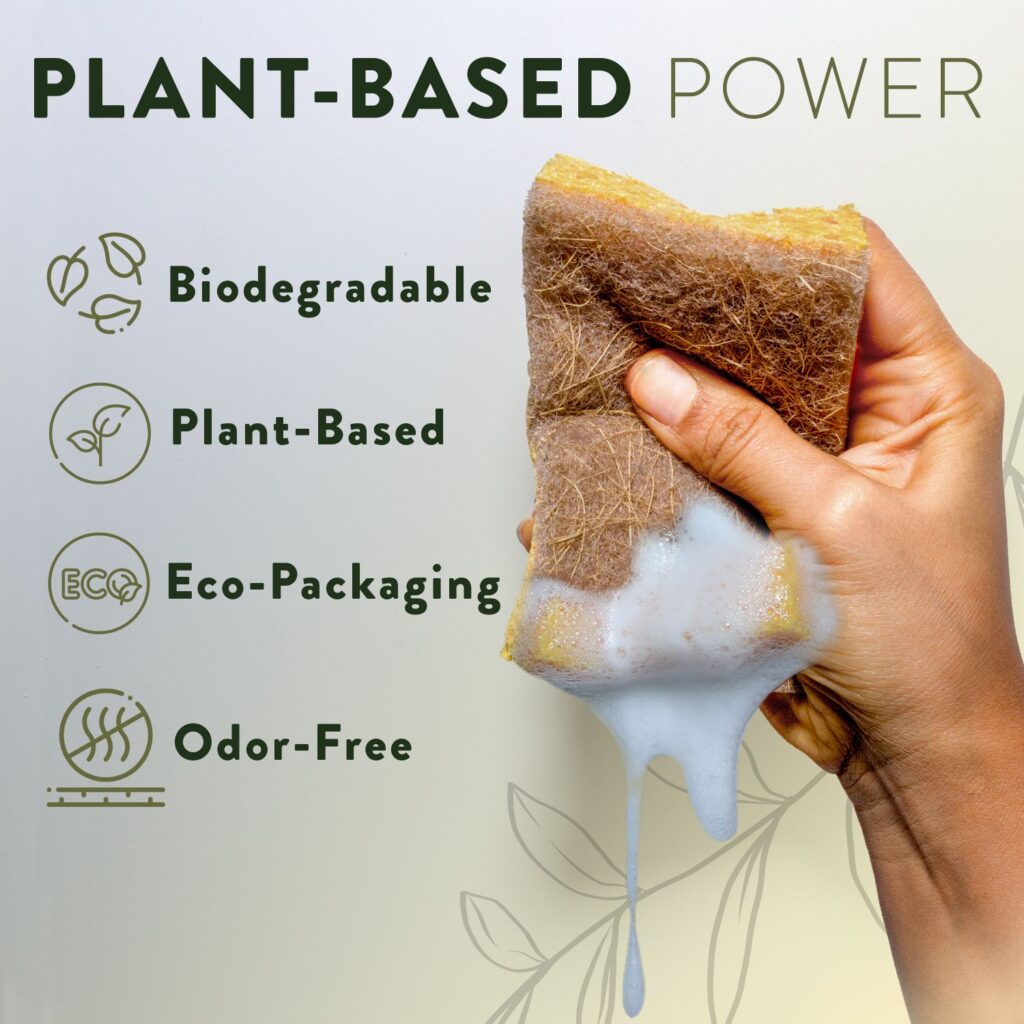 PLANT-BASED POWER

Biodegradable

Plant-Based

ECO Eco-Packaging

Odor-Free