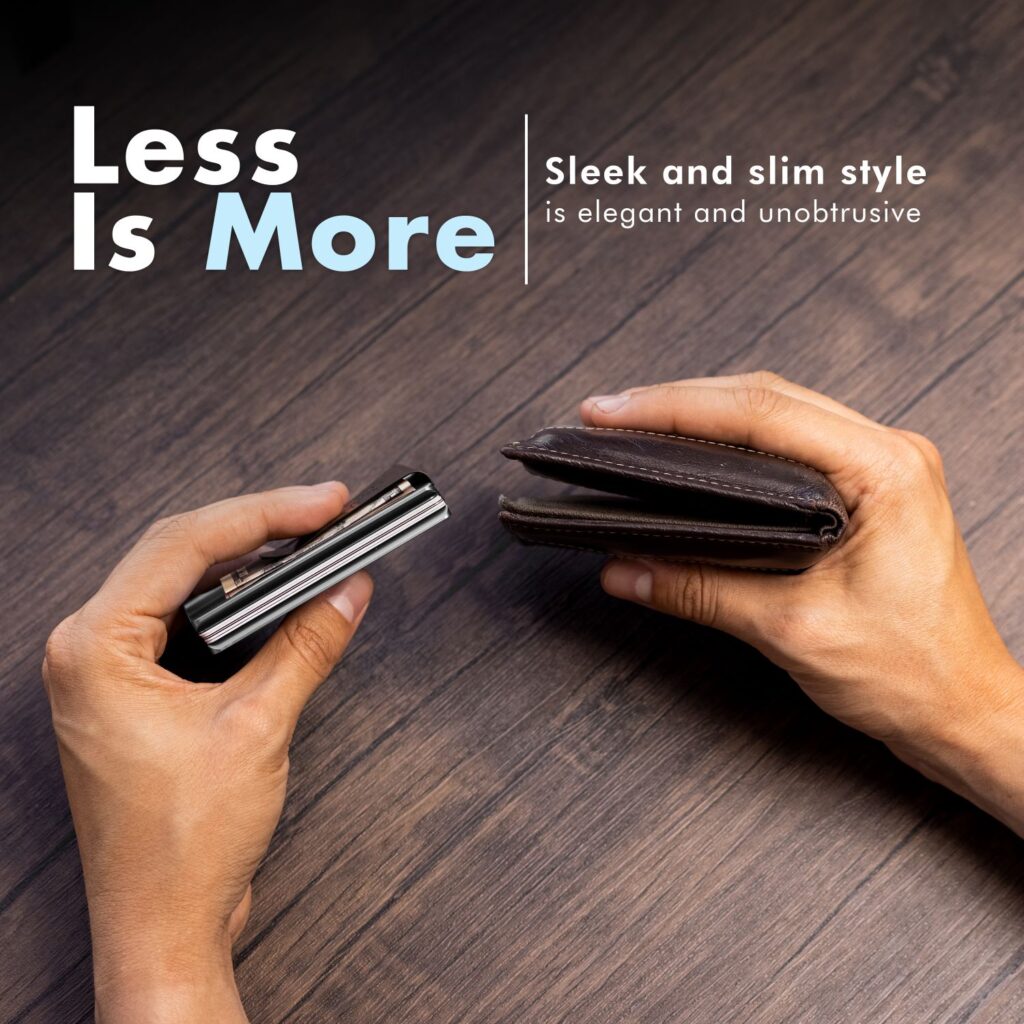 Less
Is More

Sleek and slim style
is elegant and unobtrusive