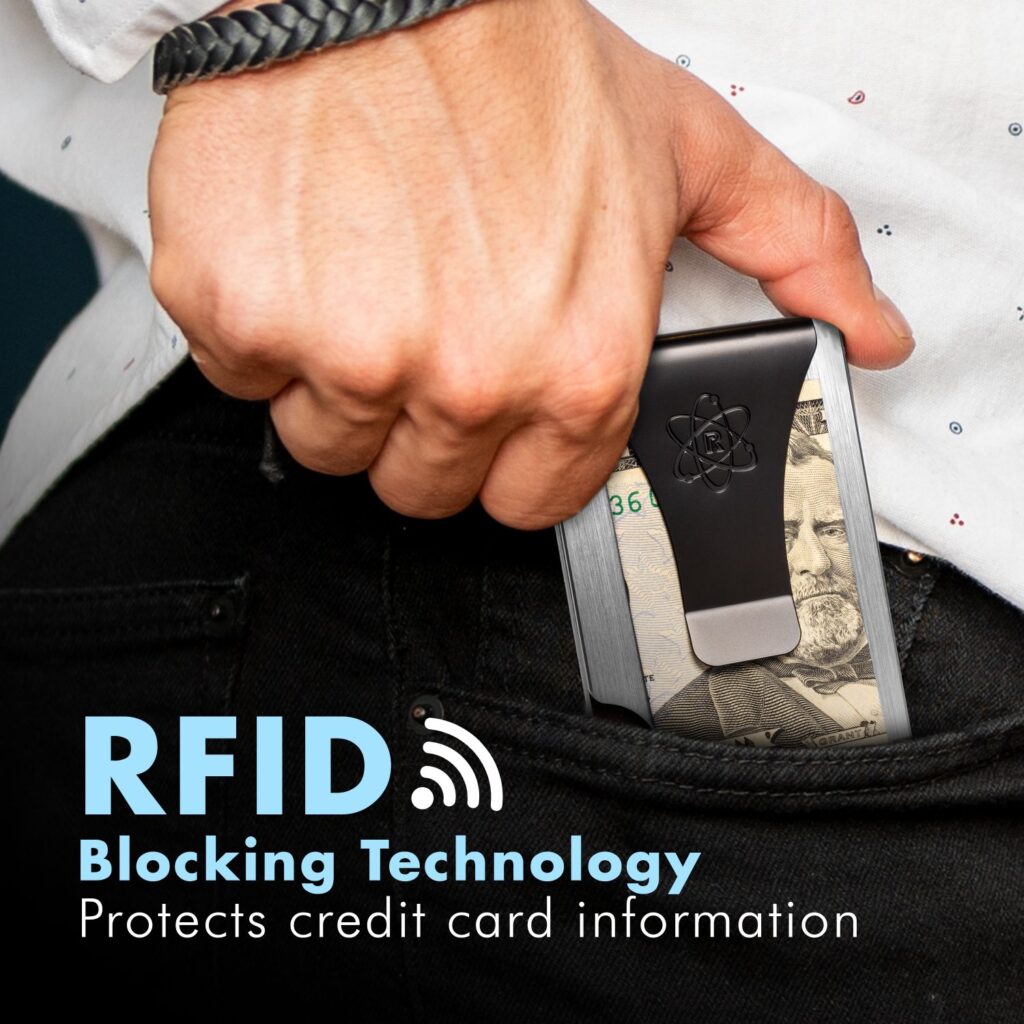 R

36

GRANT

RFID
Blocking Technology
Protects credit card information