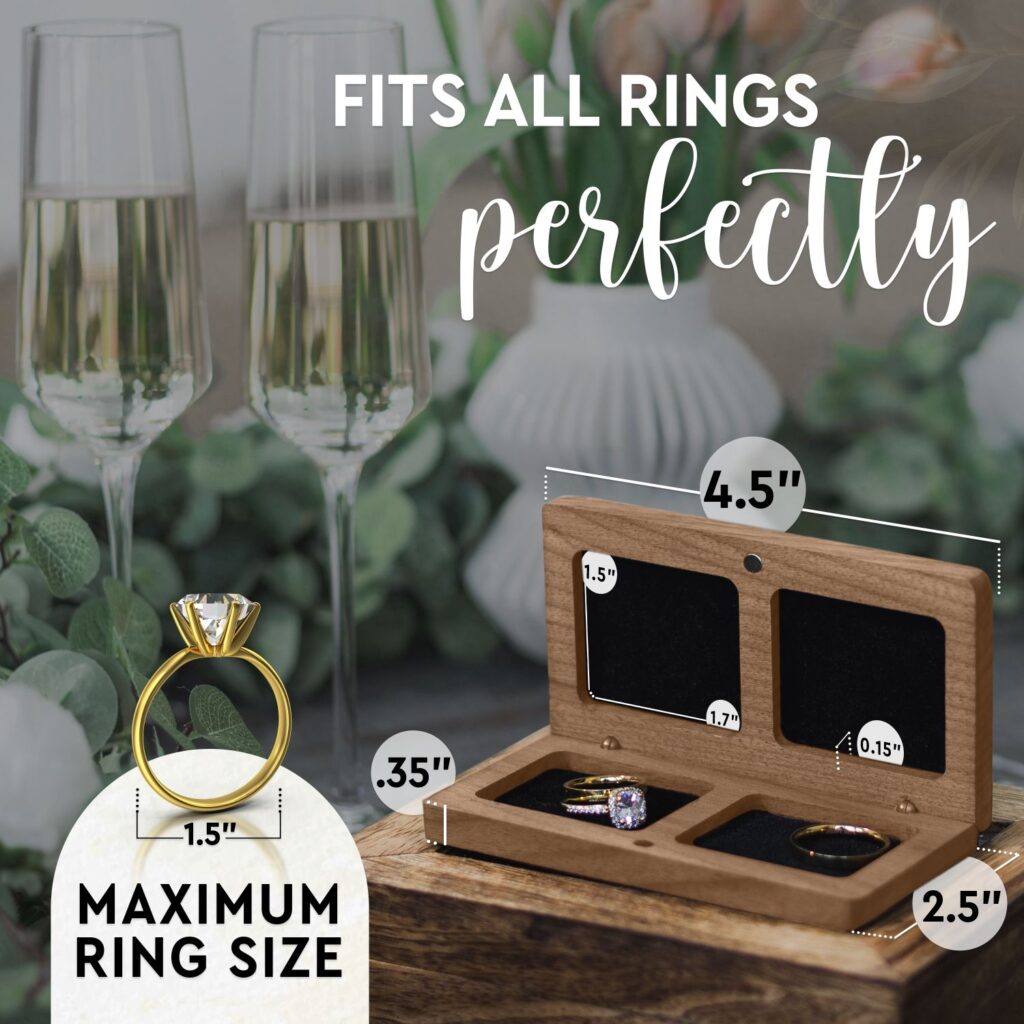 FITS ALL RINGS
perfectly

4.5"

1.5"

1.7"

0.15"

.35"

2.5"

1.5"

MAXIMUM RING SIZE