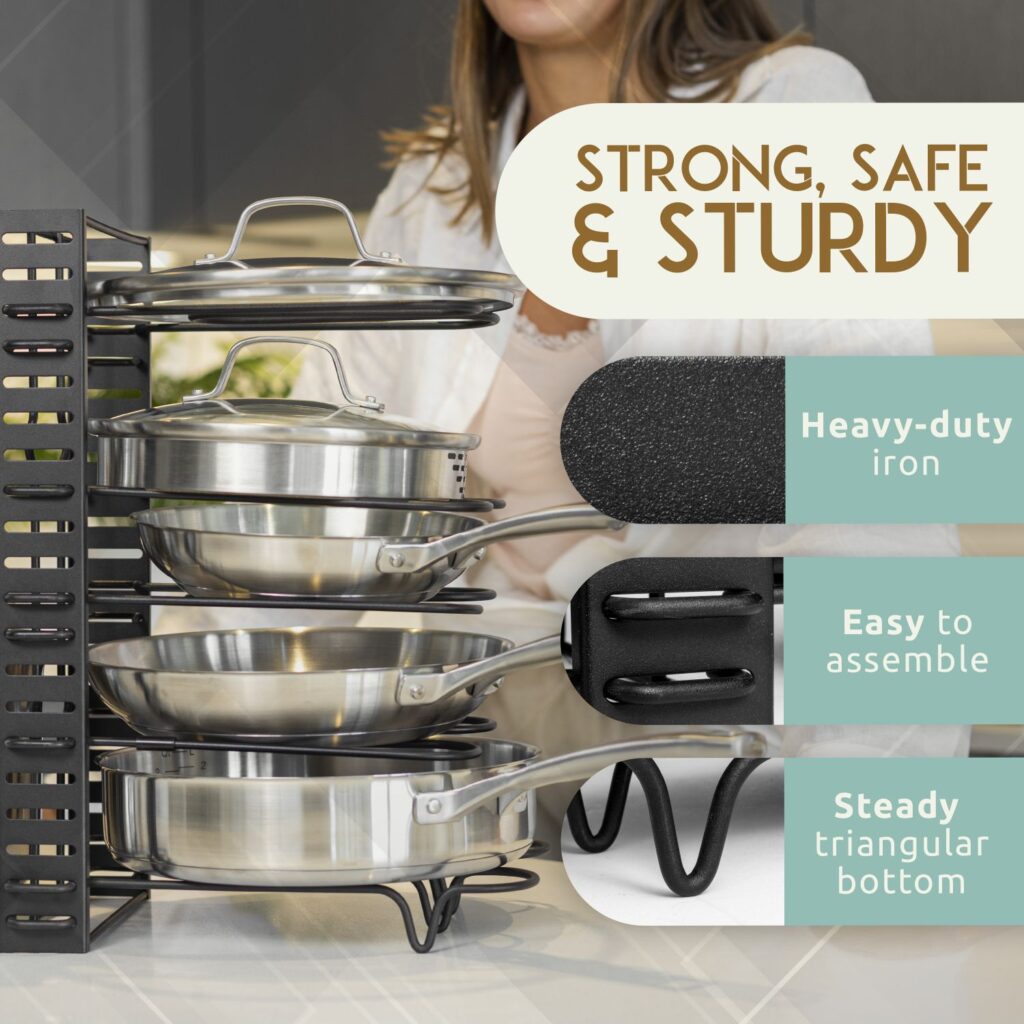 STRONG, SAFE
& STURDY

Heavy-duty iron

Easy to assemble

Steady triangular bottom