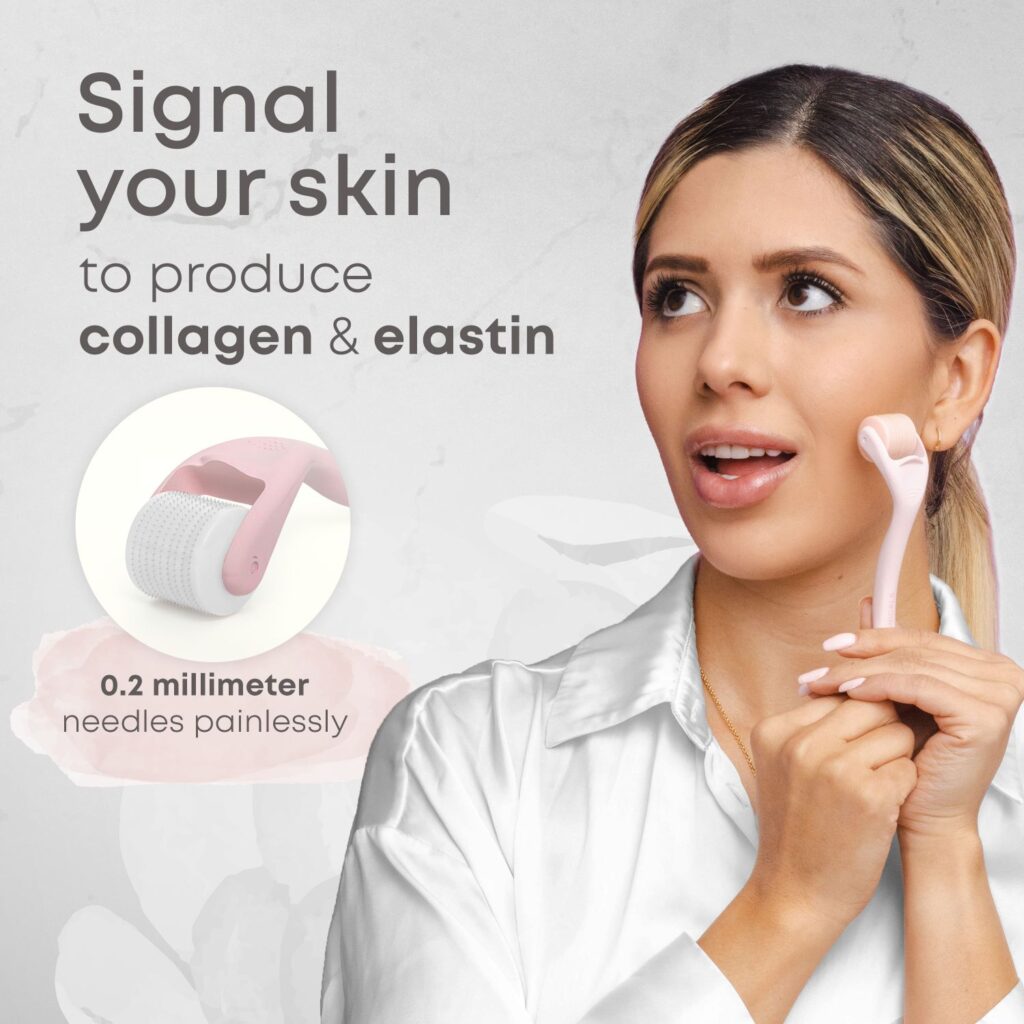 Signal your skin
to produce
collagen & elastin

0.2 millimeter
needles painlessly