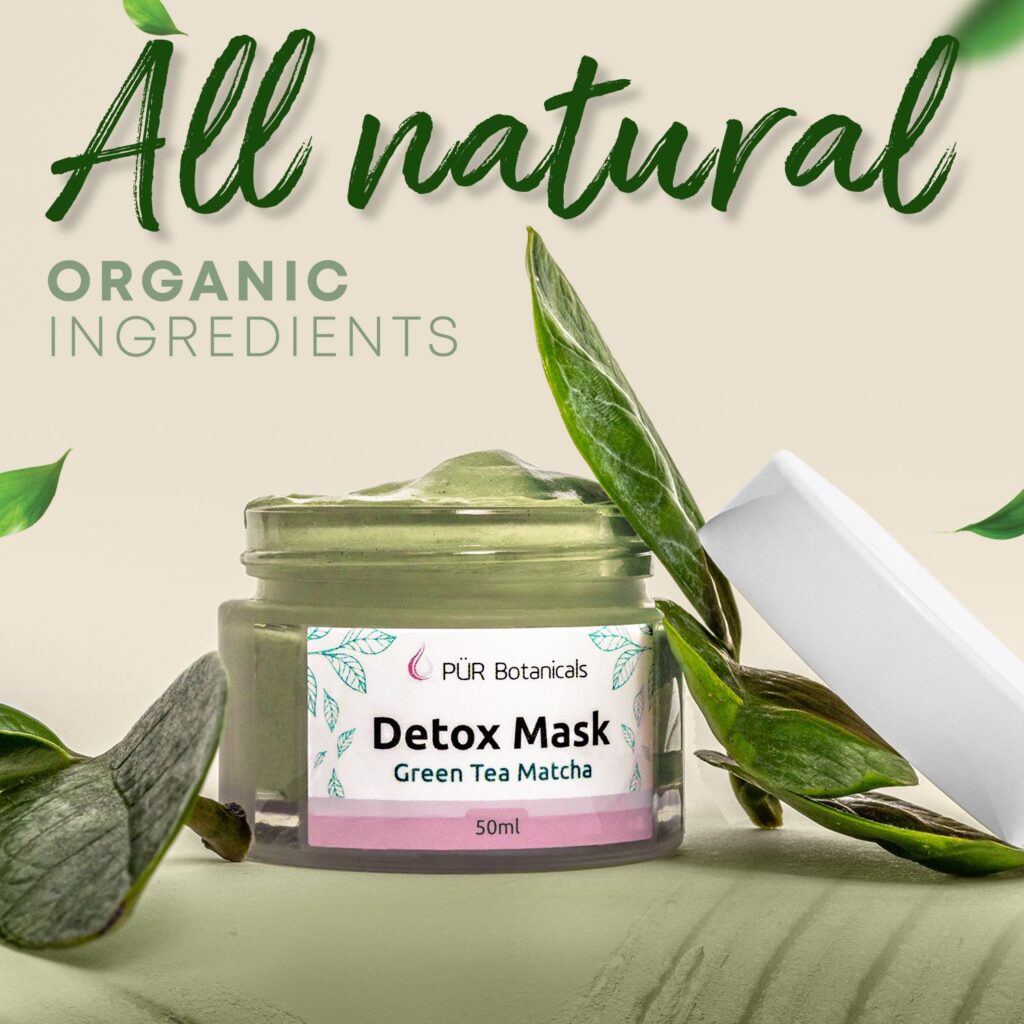 All natural

ORGANIC
INGREDIENTS

PÜR Botanicals

Detox Mask
Green Tea Matcha

50ml