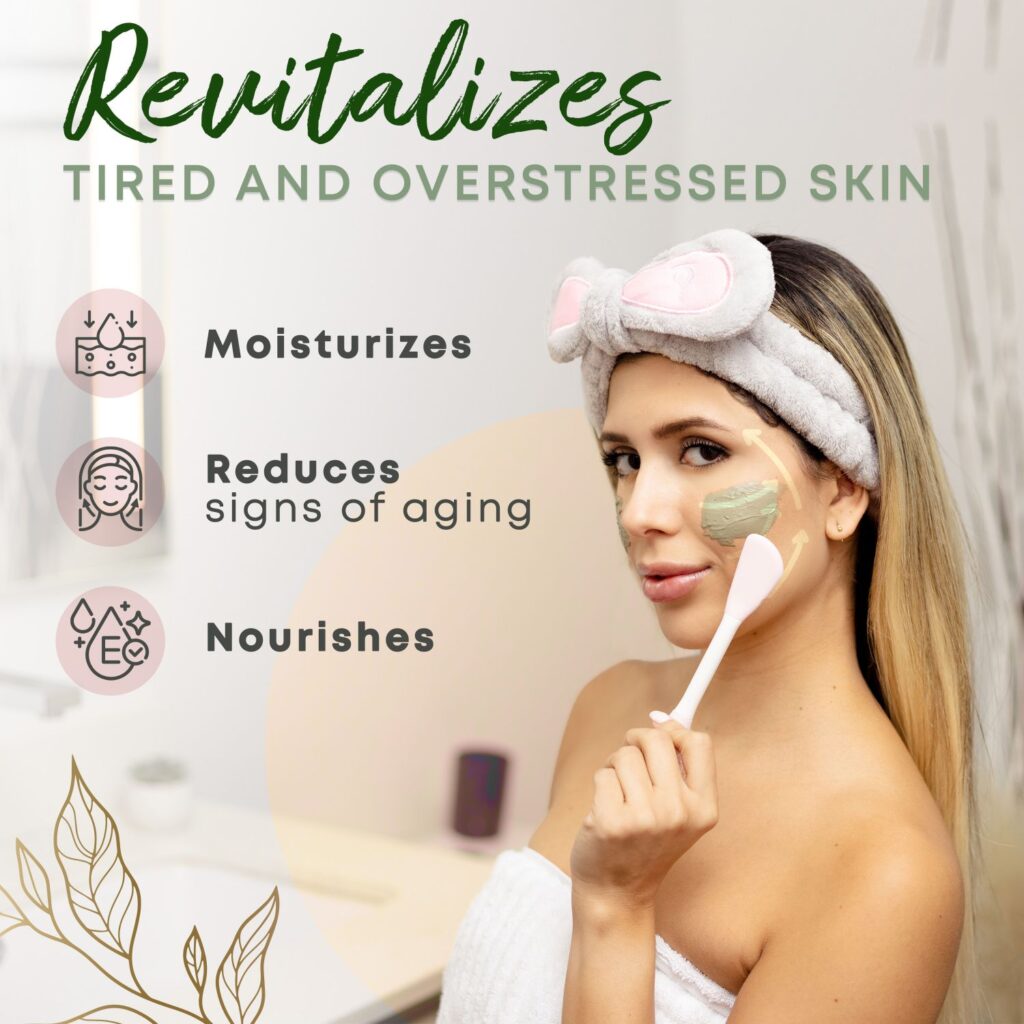 Revitalizes
TIRED AND OVERSTRESSED SKIN

Moisturizes

Reduces
signs of aging

E

Nourishes