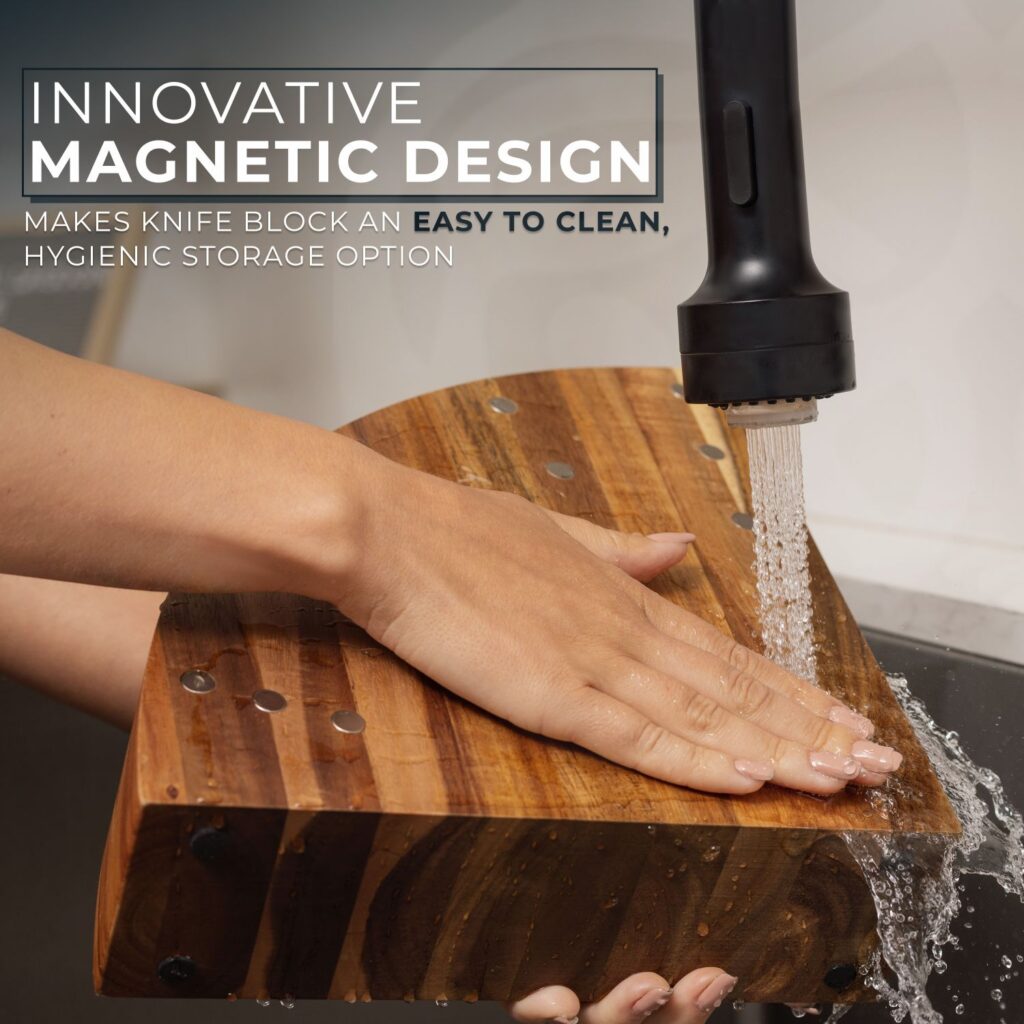 INNOVATIVE
MAGNETIC DESIGN

MAKES KNIFE BLOCK AN EASY TO CLEAN, HYGIENIC STORAGE OPTION