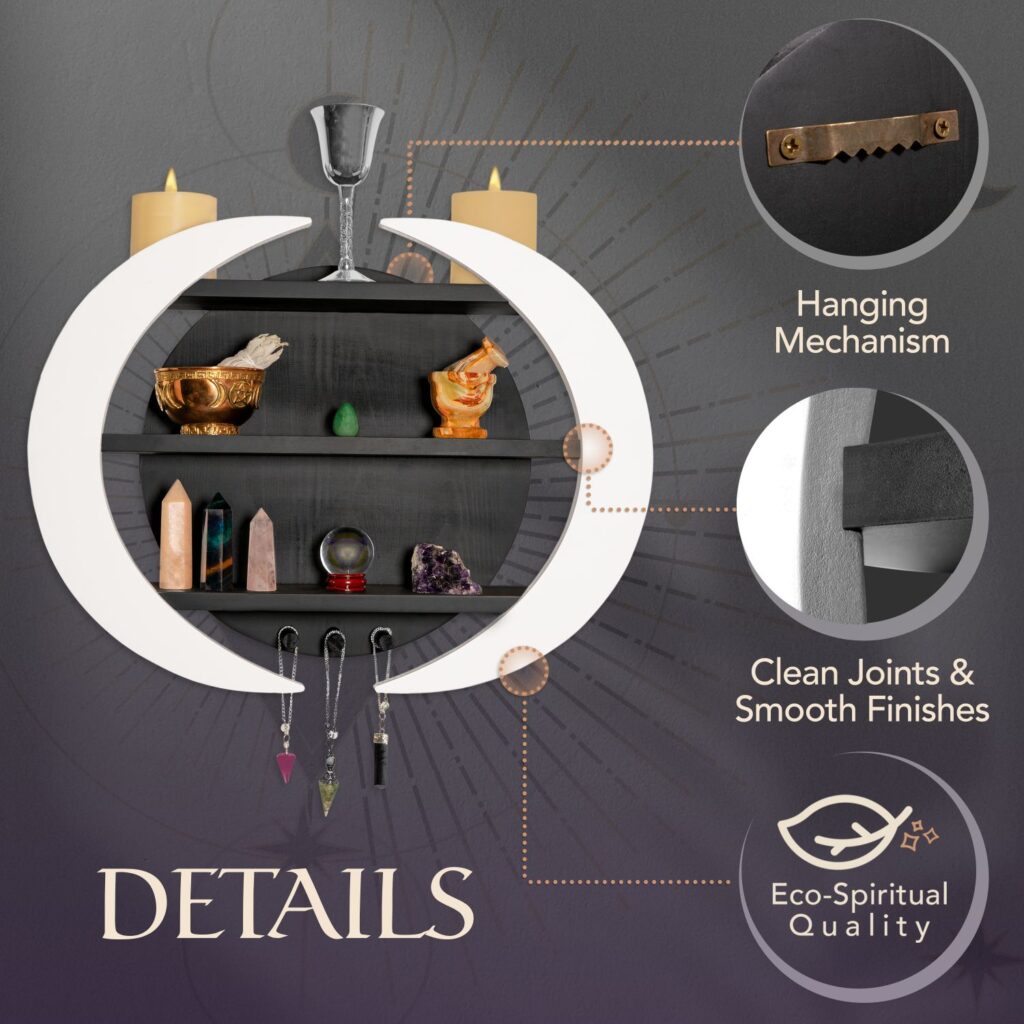 Hanging Mechanism

Clean Joints & Smooth Finishes

Eco-Spiritual Quality

DETAILS