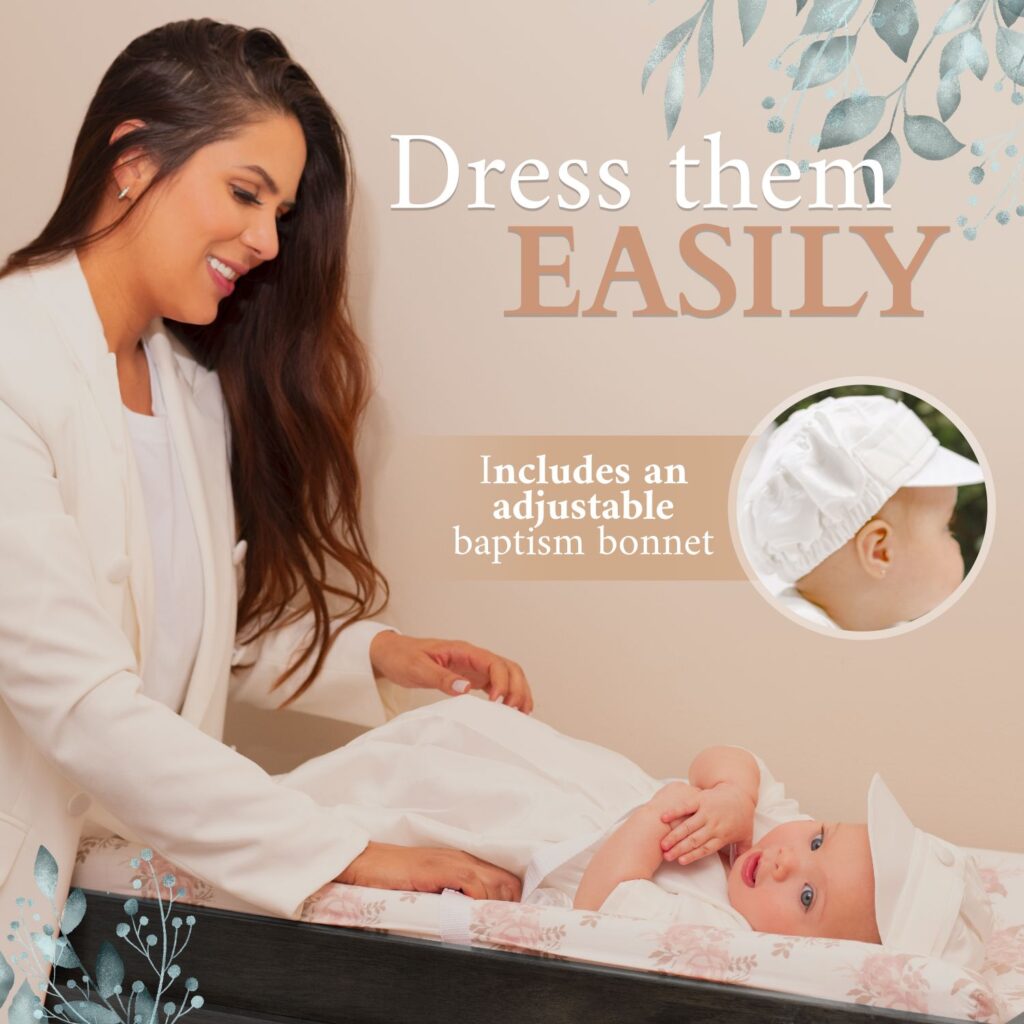 Dress them
EASILY

Includes an adjustable baptism bonnet