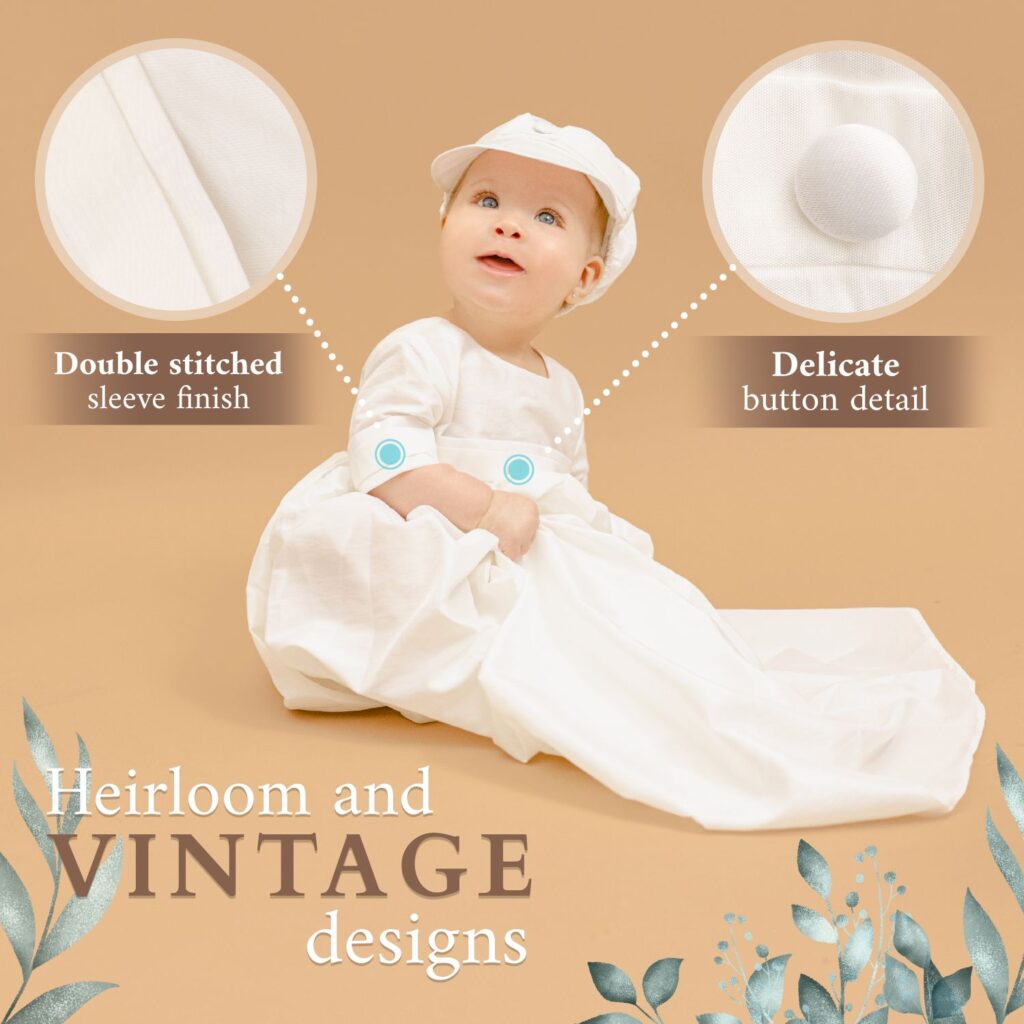 Double stitched
sleeve finish

Delicate
button detail

Heirloom and
VINTAGE
designs