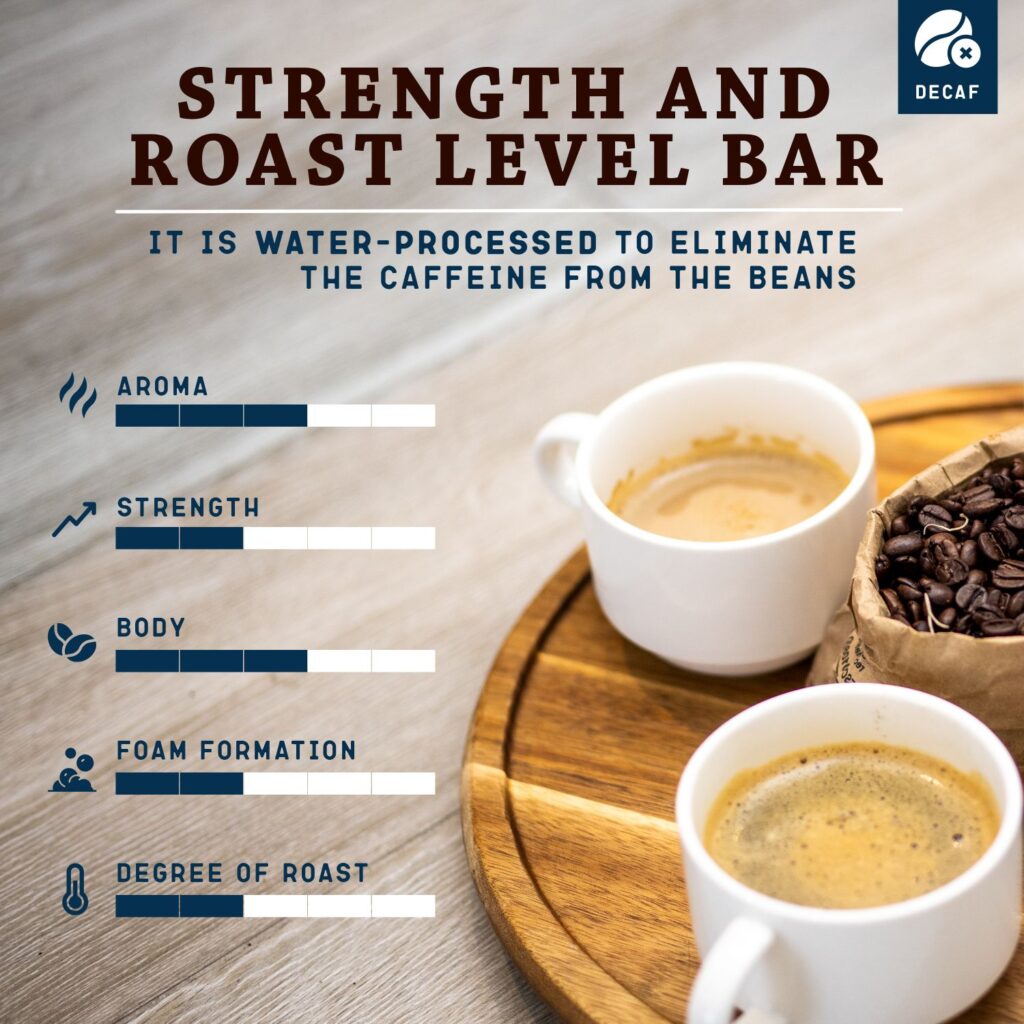 DECAF

STRENGTH AND ROAST LEVEL BAR

IT IS WATER-PROCESSED TO ELIMINATE THE CAFFEINE FROM THE BEANS

AROMA

STRENGTH

BODY

FOAM FORMATION

DEGREE OF ROAST