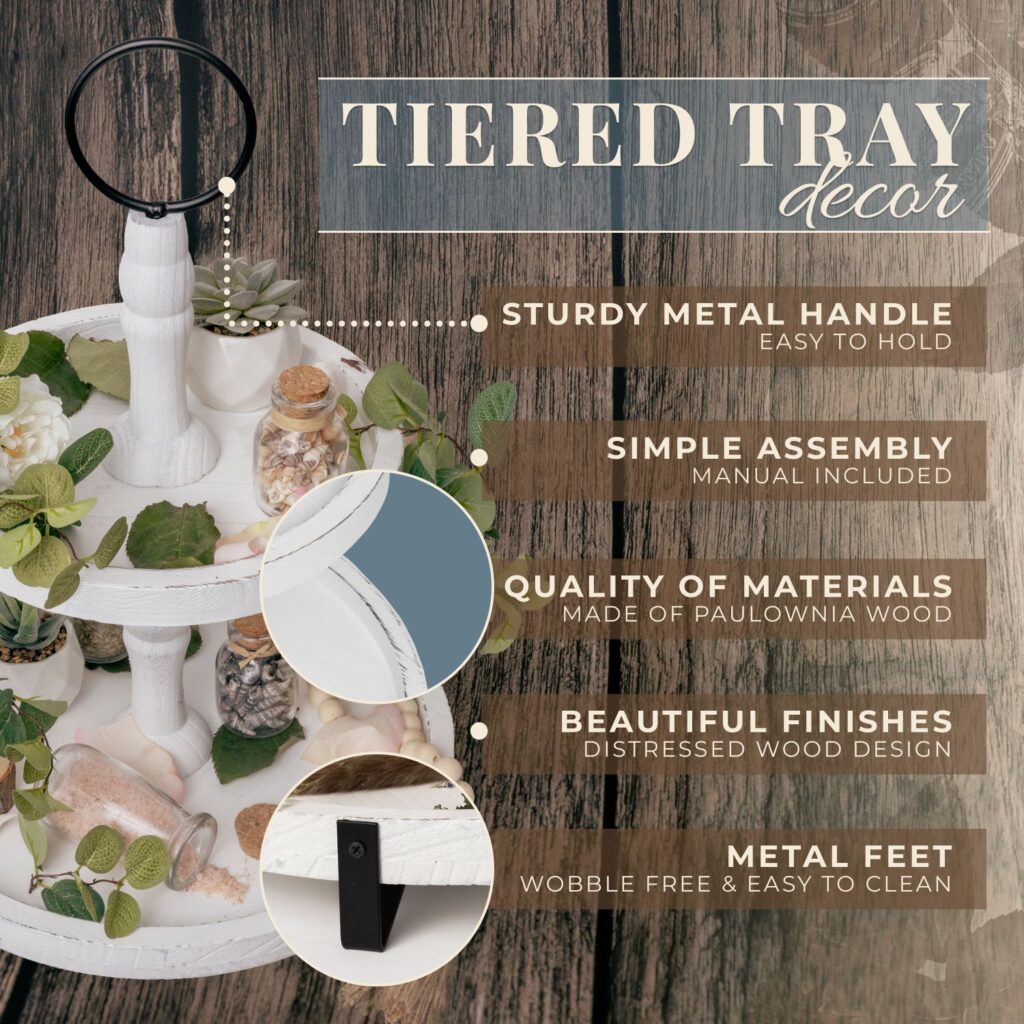 TIERED TRAY
decor

STURDY METAL HANDLE
EASY TO HOLD

SIMPLE ASSEMBLY
MANUAL INCLUDED

QUALITY OF MATERIALS
MADE OF PAULOWNIA WOOD

BEAUTIFUL FINISHES
DISTRESSED WOOD DESIGN

METAL FEET
WOBBLE FREE & EASY TO CLEAN