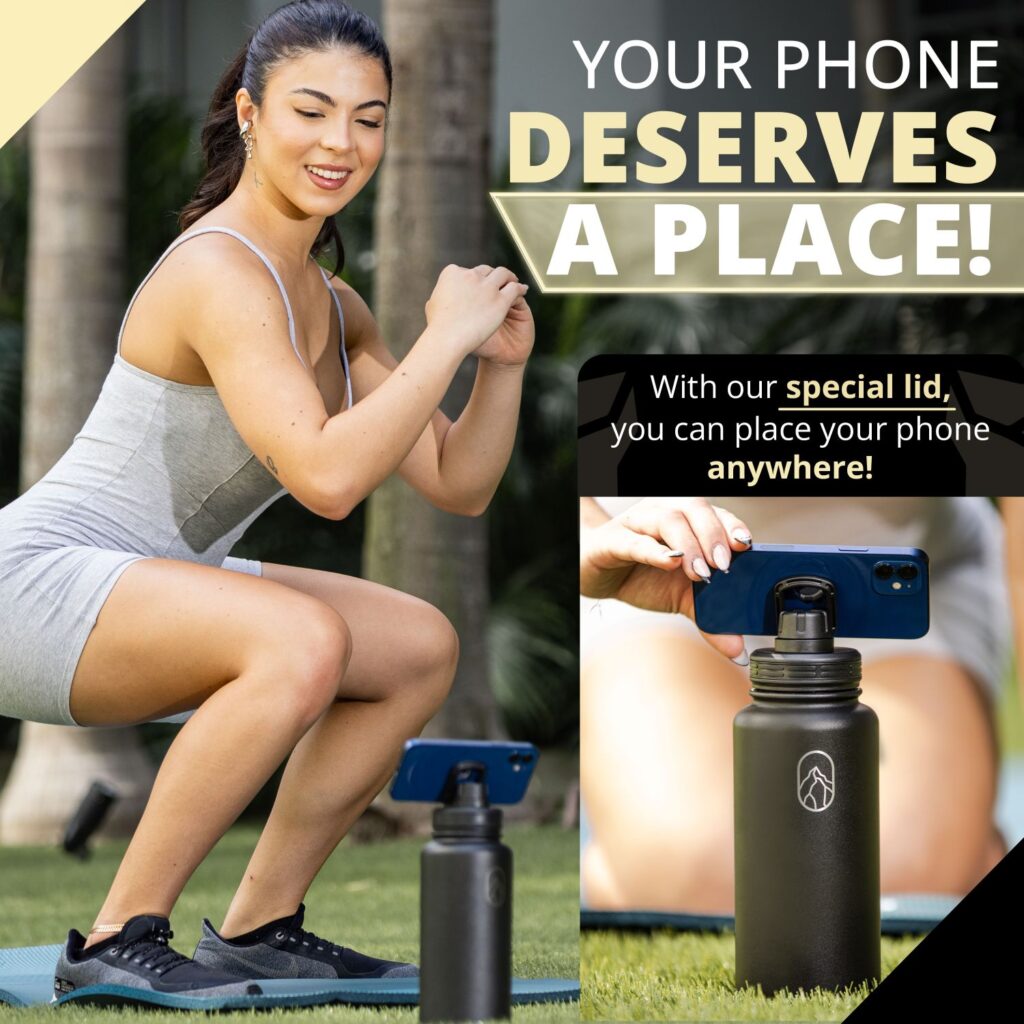 YOUR PHONE
DESERVES
A PLACE!

With our special lid, you can place your phone anywhere!