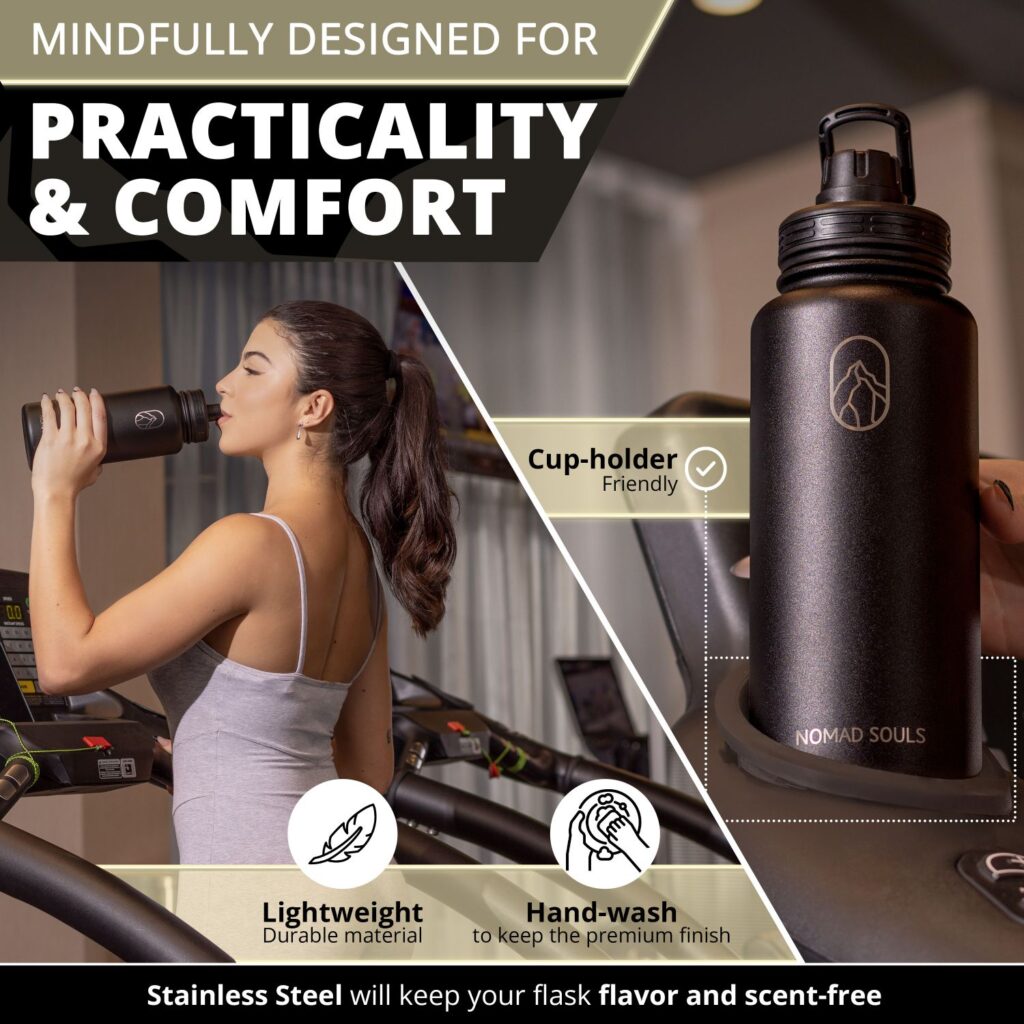 MINDFULLY DESIGNED FOR

PRACTICALITY & COMFORT

Cup-holder
Friendly

NOMAD SOULS

Lightweight
Durable material

Hand-wash
to keep the premium finish

Stainless Steel will keep your flask flavor and scent-free