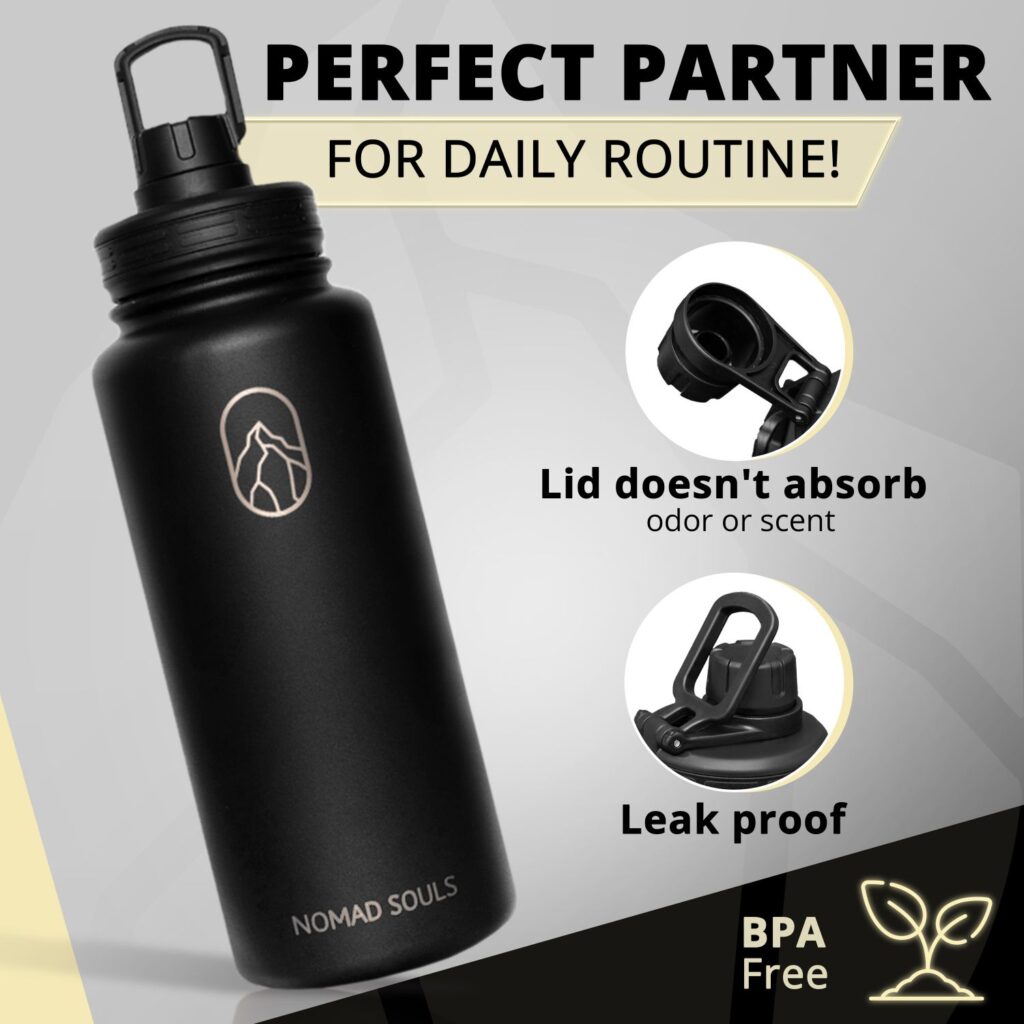 PERFECT PARTNER
FOR DAILY ROUTINE!

Lid doesn't absorb
odor or scent

Leak proof

NOMAD SOULS

BPA
Free