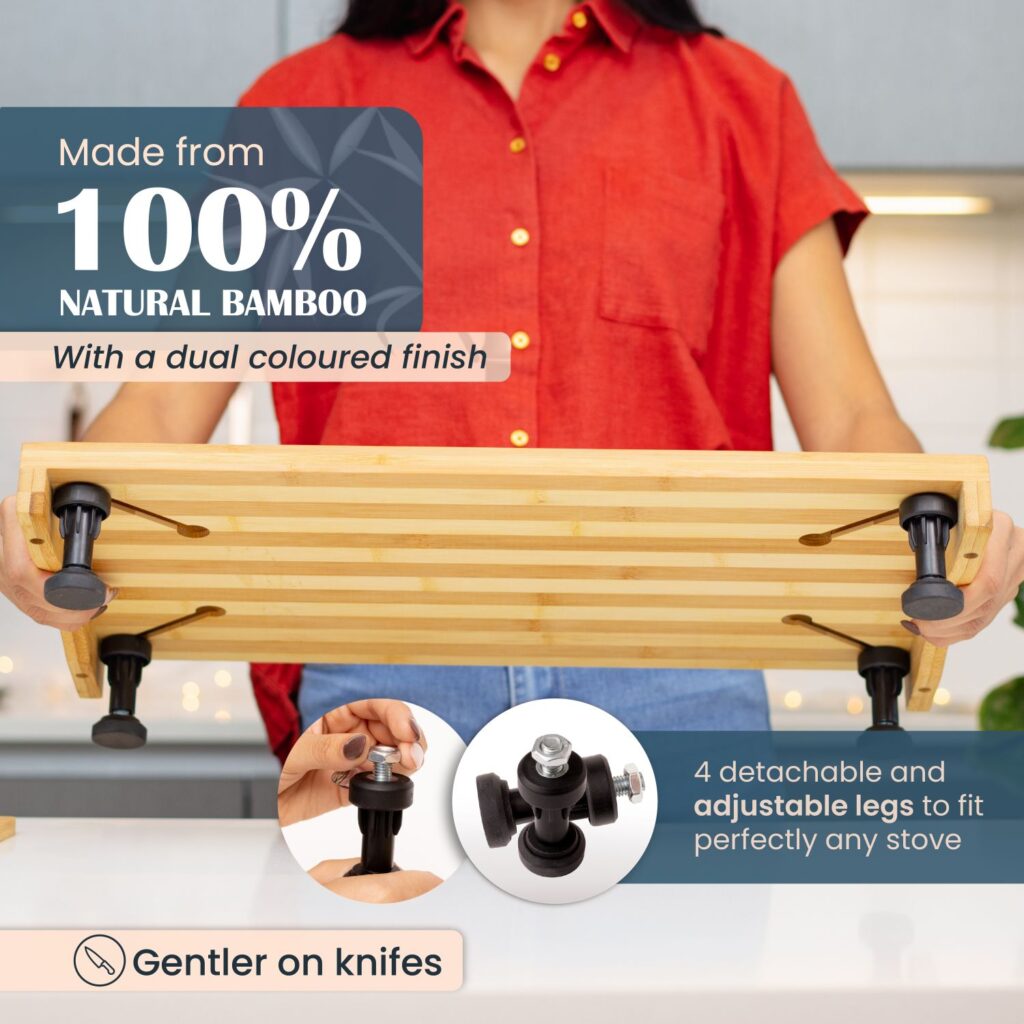 Made from
100%
NATURAL BAMBOO

With a dual coloured finish

4 detachable and adjustable legs to fit perfectly any stove

Gentler on knifes