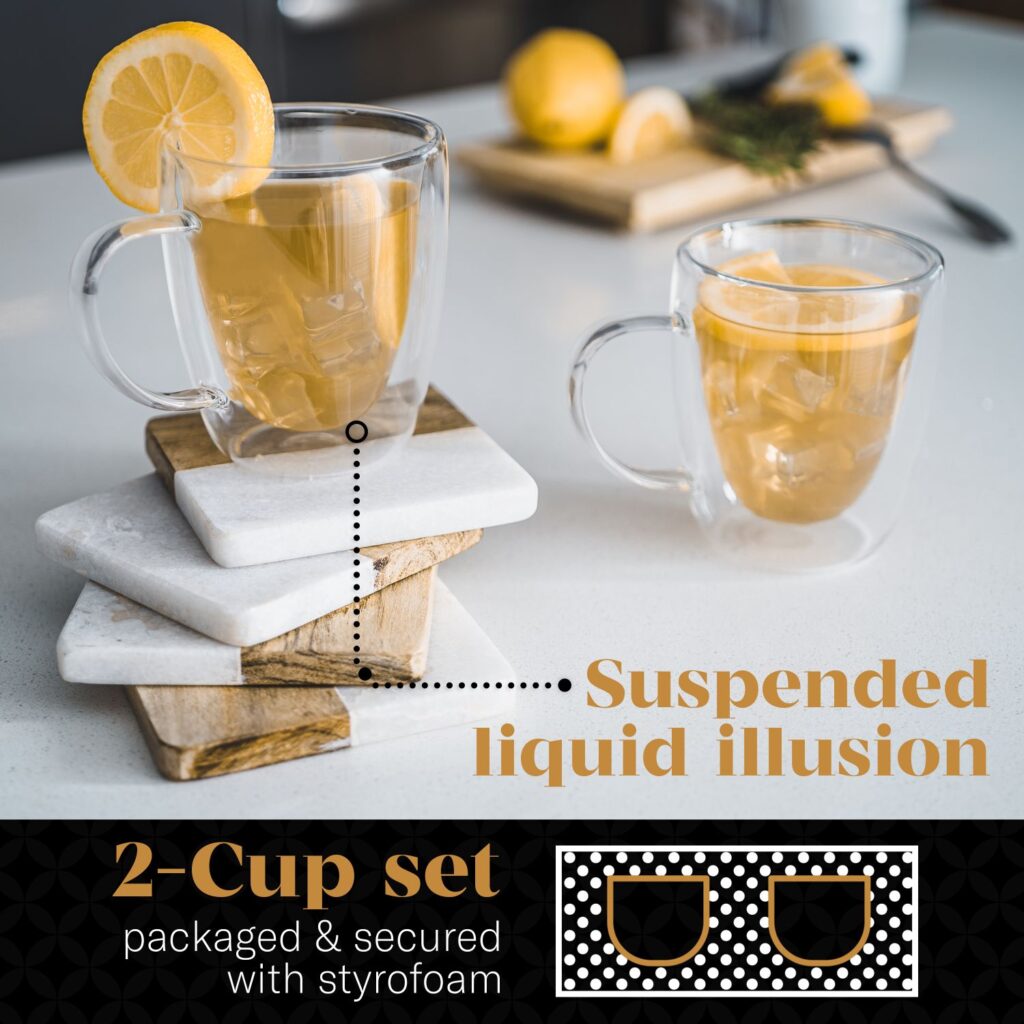 Suspended liquid illusion

2-Cup set
packaged & secured with styrofoam