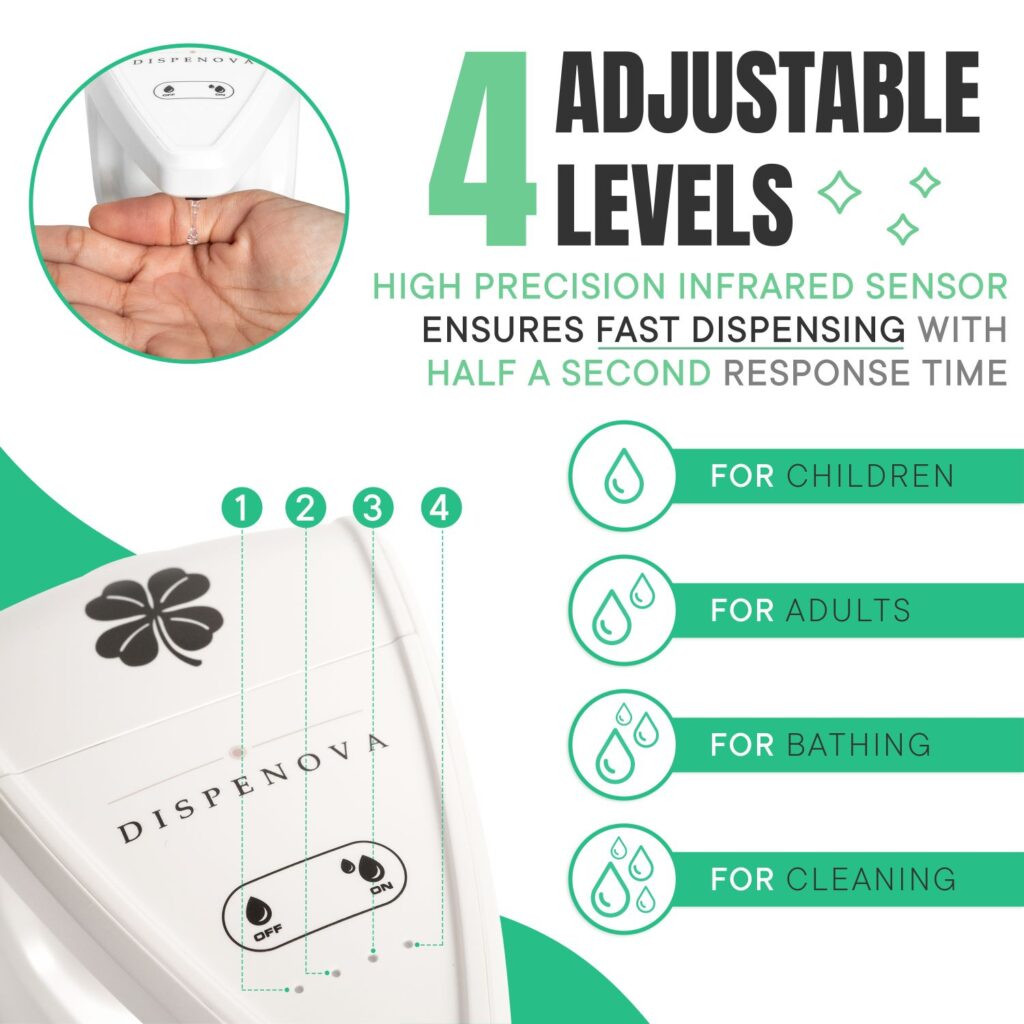 DISPENOVA

OFF ON

4 ADJUSTABLE LEVELS

HIGH PRECISION INFRARED SENSOR ENSURES FAST DISPENSING WITH HALF A SECOND RESPONSE TIME

1 2 3 4

DISPENOVA

OFF ON

FOR CHILDREN

FOR ADULTS

FOR BATHING

FOR CLEANING