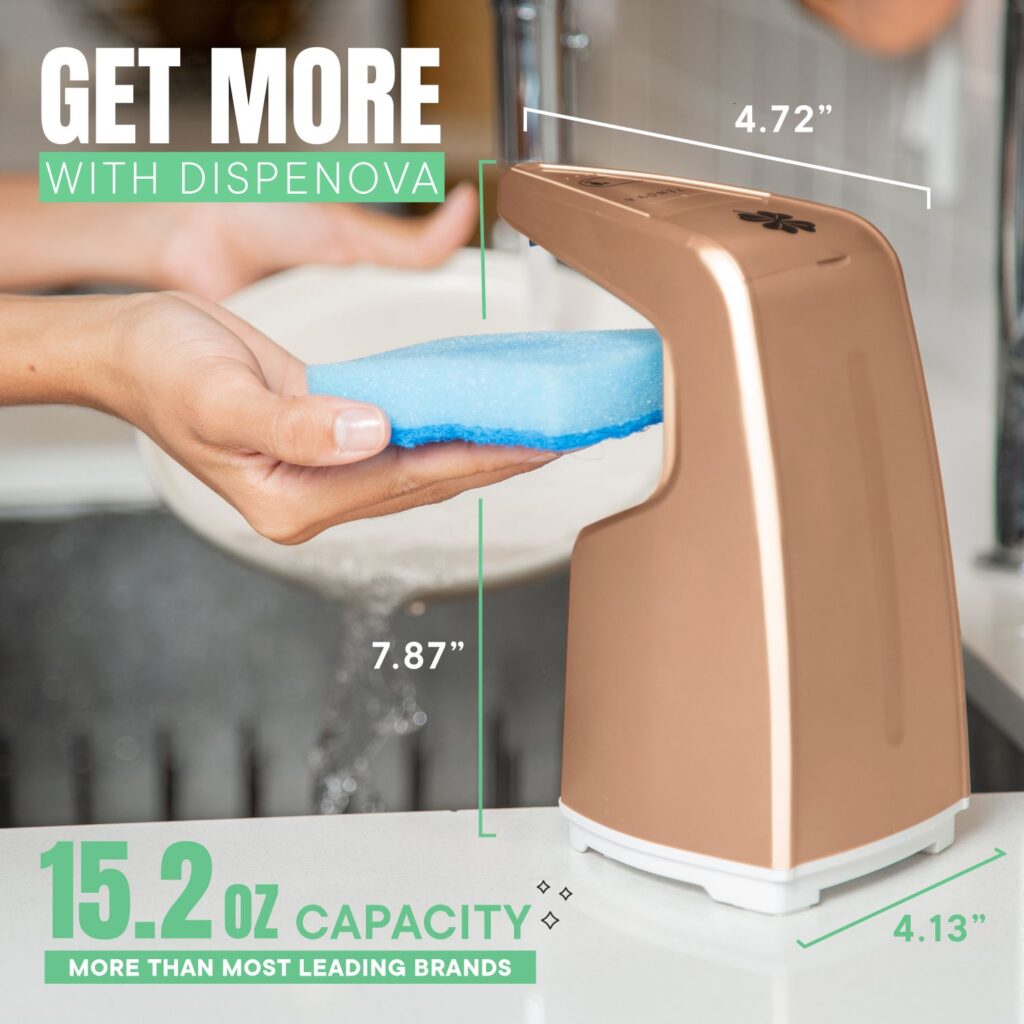 GET MORE
WITH DISPENOVA

4.72”

7.87”

15.2 OZ CAPACITY
MORE THAN MOST LEADING BRANDS

4.13”