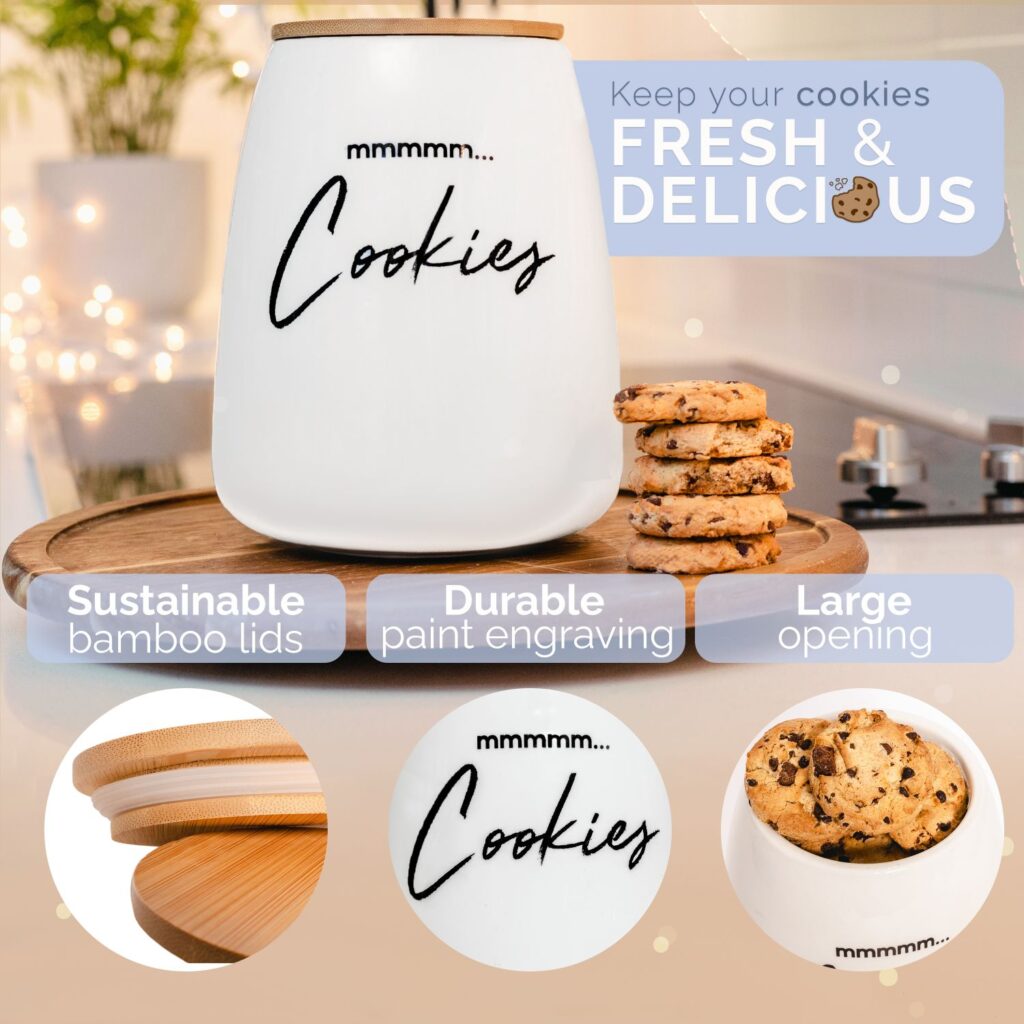 mmmmm...
Cookies

Keep your cookies
FRESH &
DELICIOUS

Sustainable
bamboo lids

Durable
paint engraving

Large
opening

mmmmm...
Cookies

mmmmm...