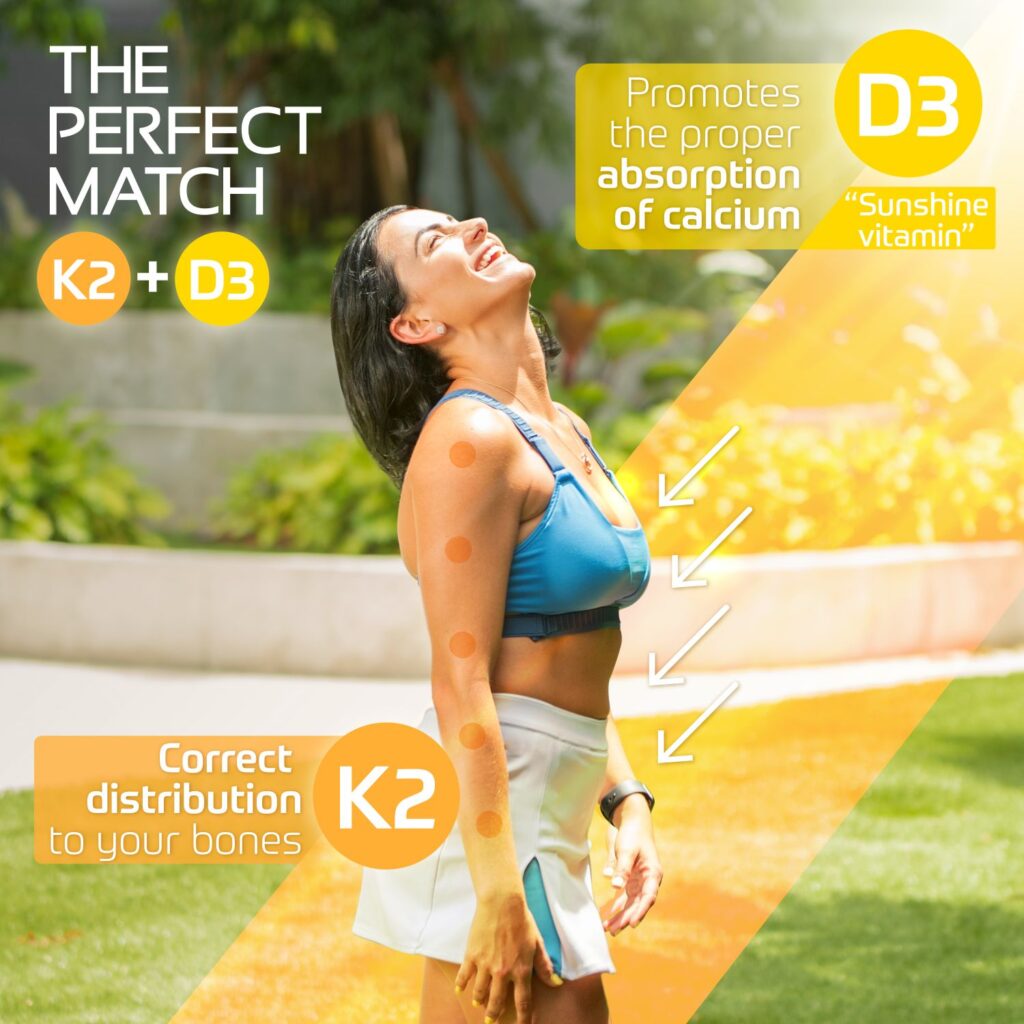 THE PERFECT MATCH

K2 + D3

Promotes the proper absorption of calcium

D3

"Sunshine vitamin"

Correct distribution to your bones

K2