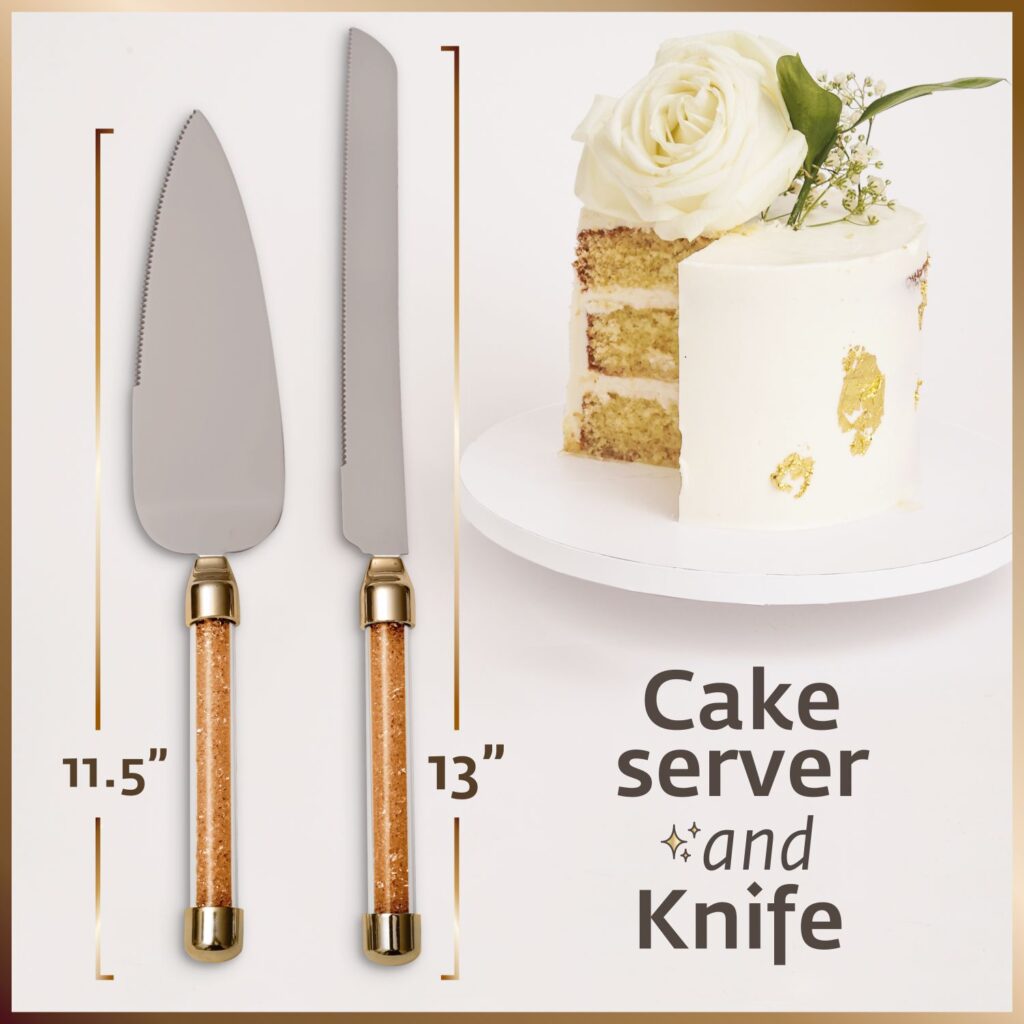 11.5”

13”

Cake server and Knife