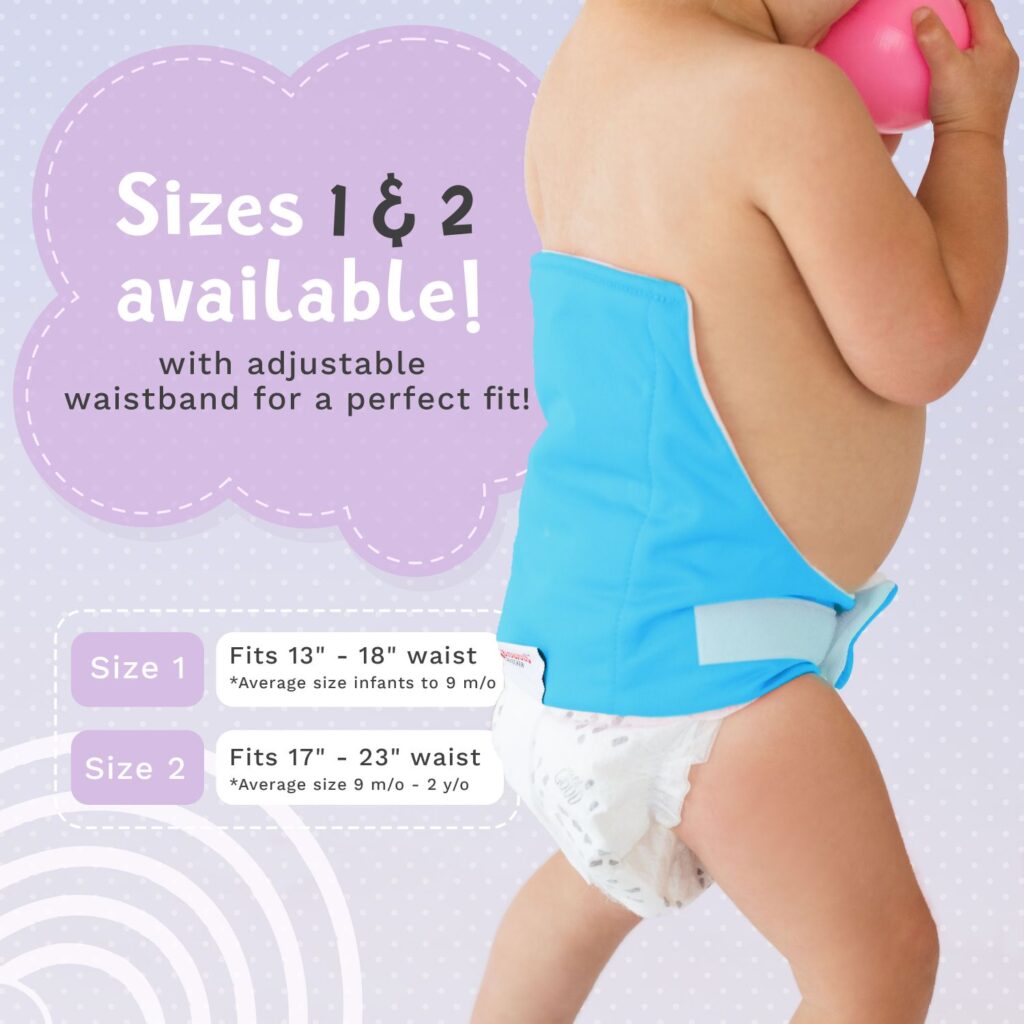 Sizes 1 & 2 available!

with adjustable waistband for a perfect fit!

Size 1
Fits 13" - 18" waist
*Average size infants to 9 m/o

Size 2
Fits 17" - 23" waist
*Average size 9 m/o - 2 y/o