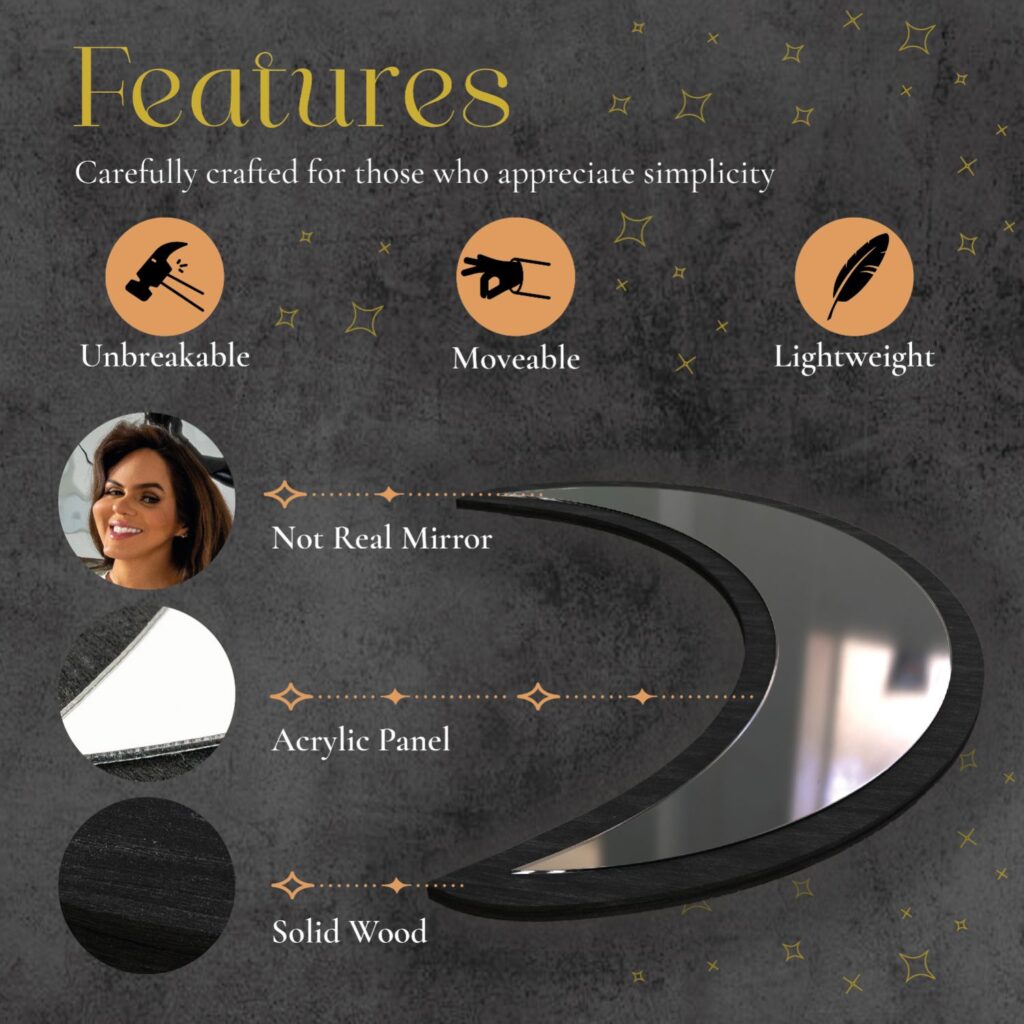 Features

Carefully crafted for those who appreciate simplicity

Unbreakable

Moveable

Lightweight

Not Real Mirror

Acrylic Panel

Solid Wood