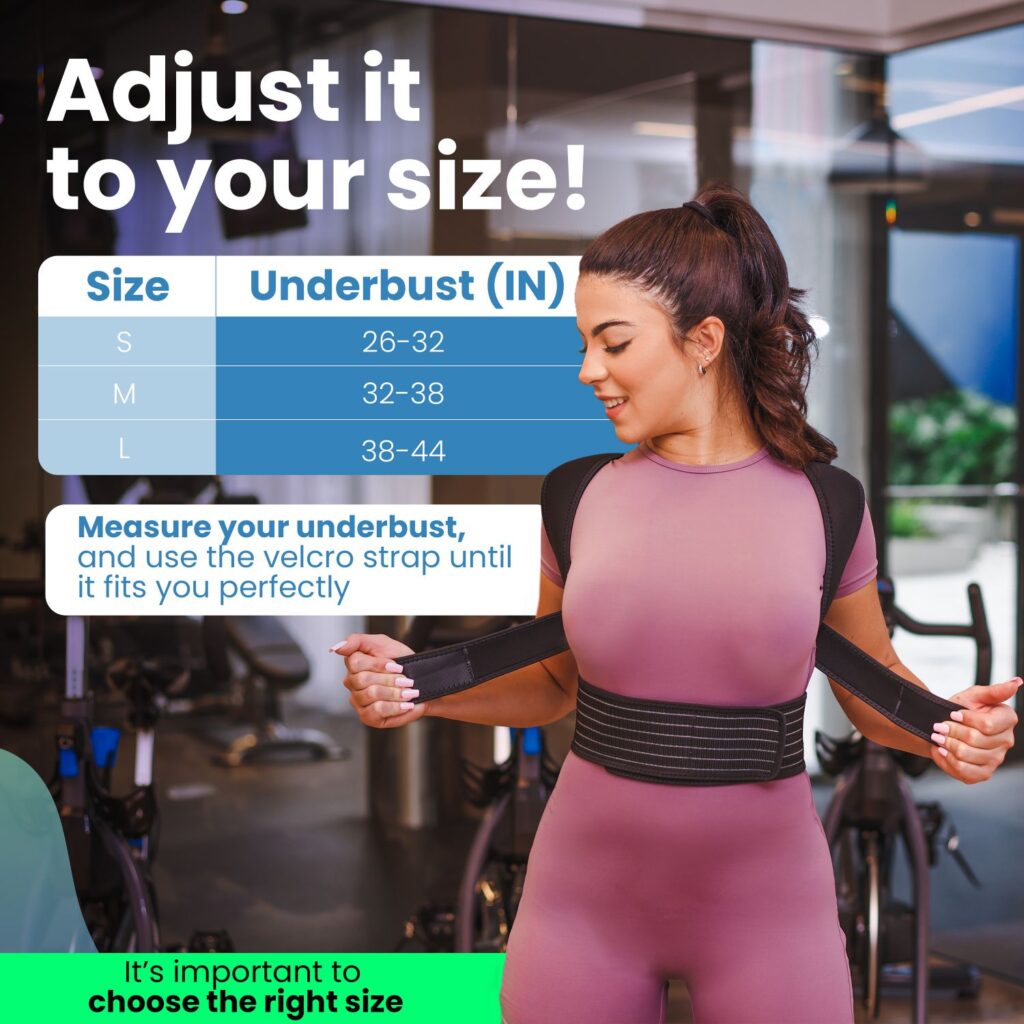 Adjust it to your size!

| Size | Underbust (IN) |
|---|---|
| S | 26-32 |
| M | 32-38 |
| L | 38-44 |

Measure your underbust, and use the velcro strap until it fits you perfectly

It's important to choose the right size